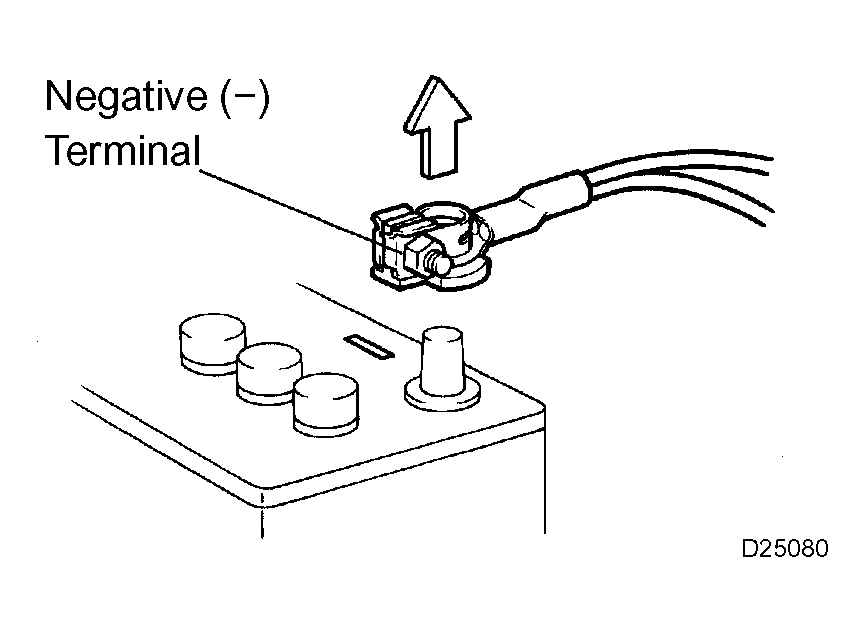 Negative (−)
Terminal

D25080