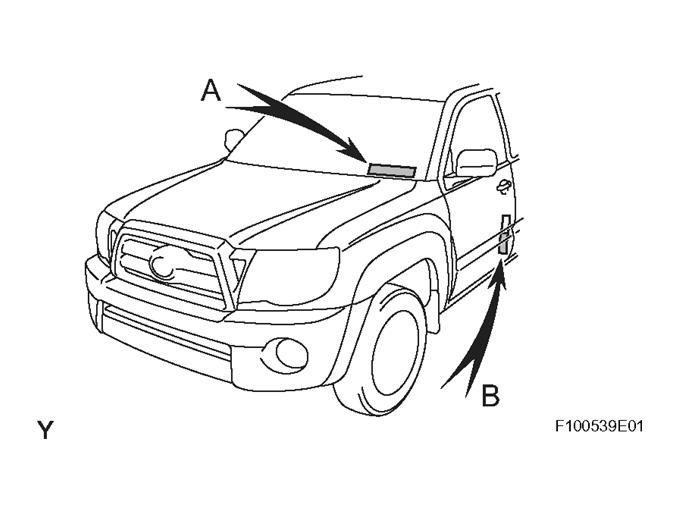 A

B

Y

F100539E01