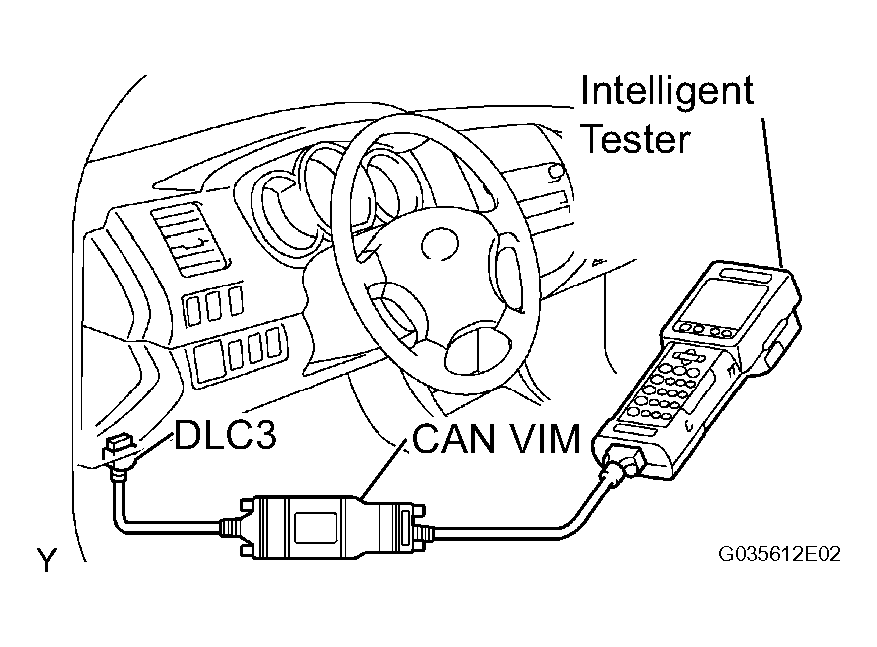 Intelligent Tester

DLC3

CAN VIM

Y

G035612E02