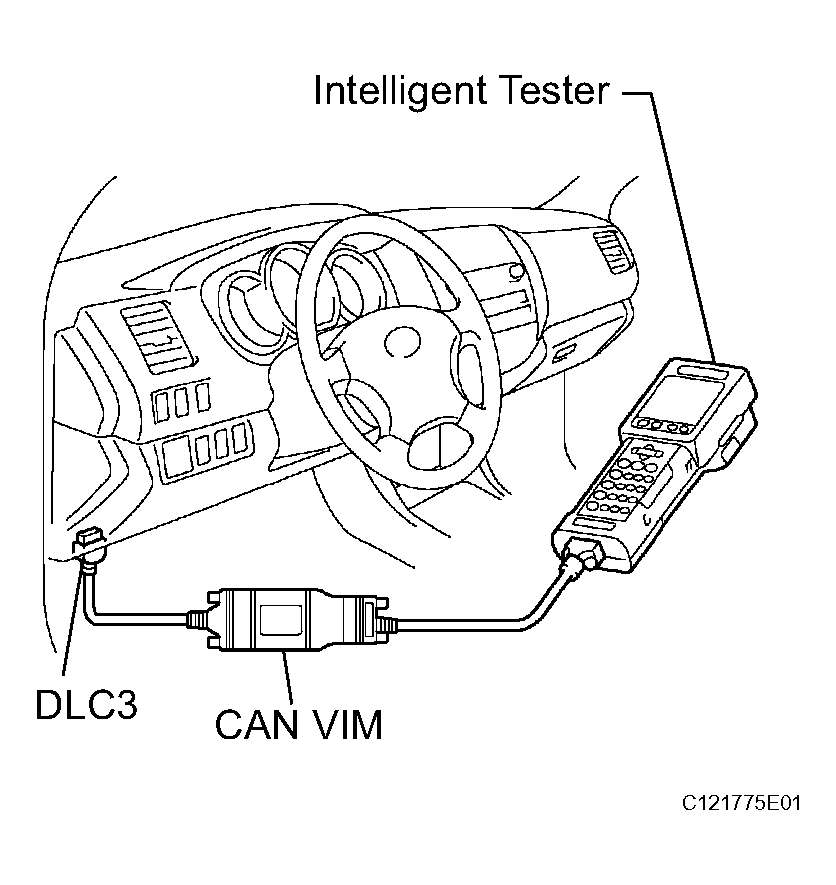 Intelligent Tester

DLC3

CAN VIM

C121775E01