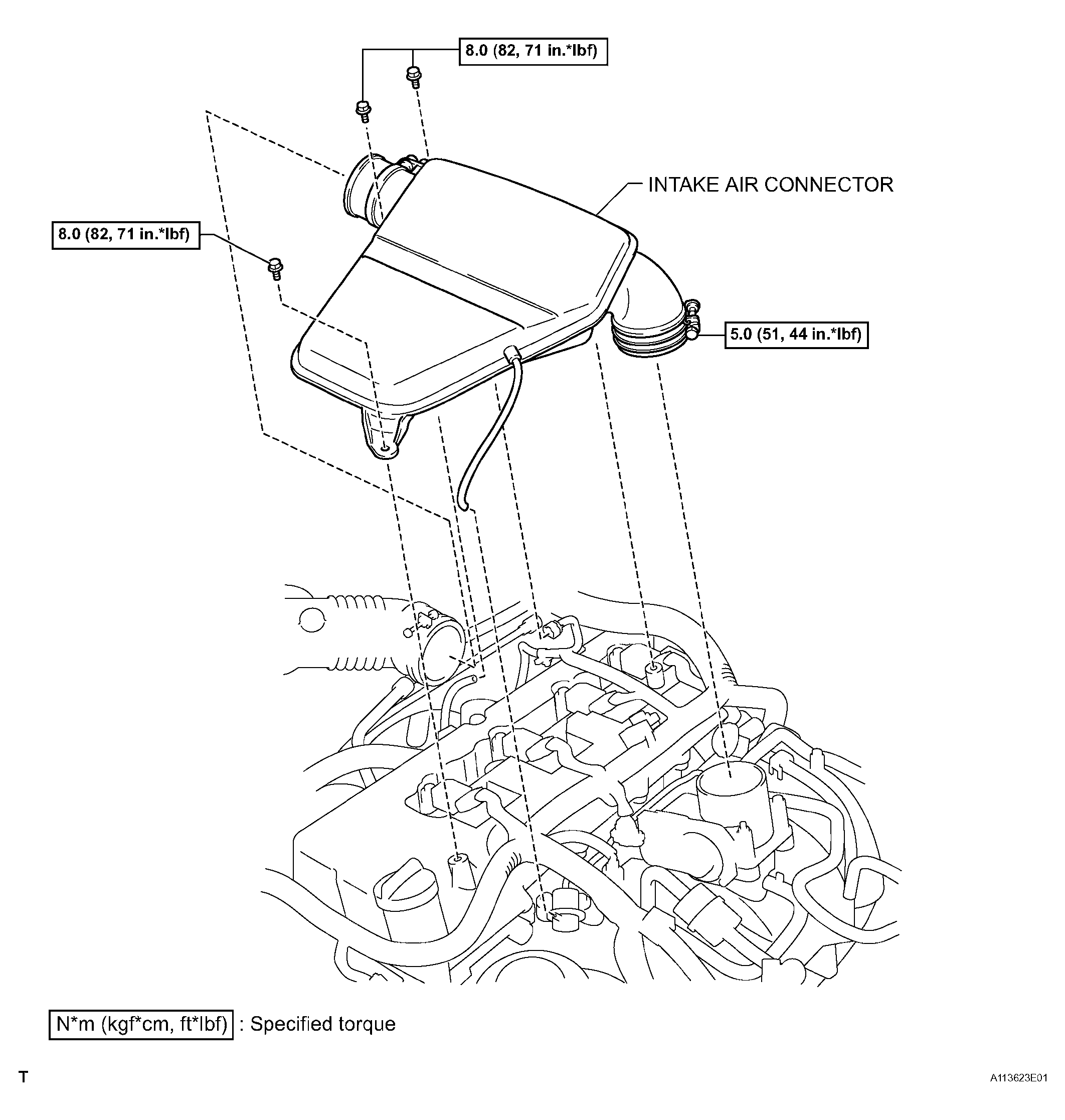 8.0 (82, 71 in.*lbf)

INTAKE AIR CONNECTOR

8.0 (82, 71 in.*lbf)

5.0 (51, 44 in.*lbf)

N*m (kgf*cm, ft*lbf) : Specified torque

T

A113623E01