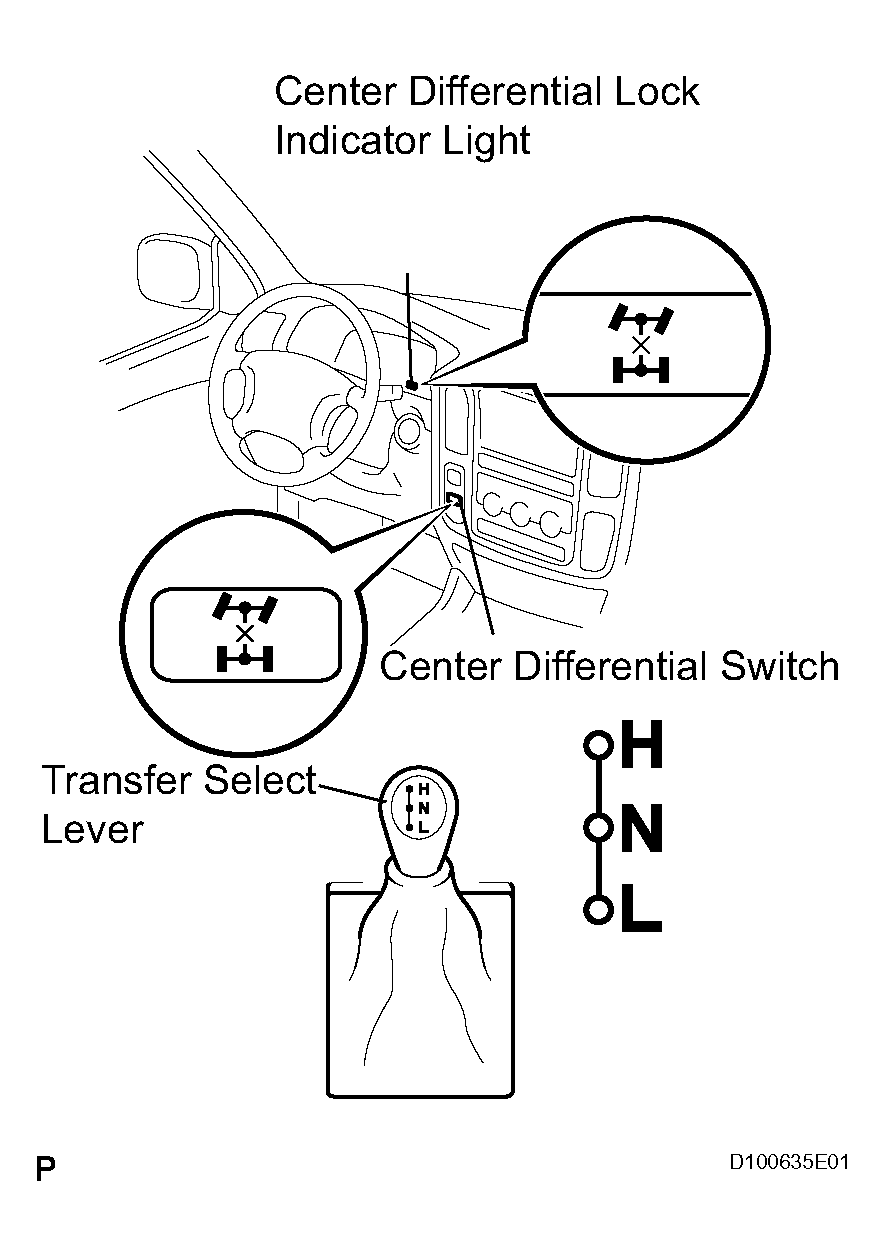 Center Differential Lock Indicator Light

Center Differential Switch

Transfer Select Lever

H
N
L

H
N
L

P

D100635E01