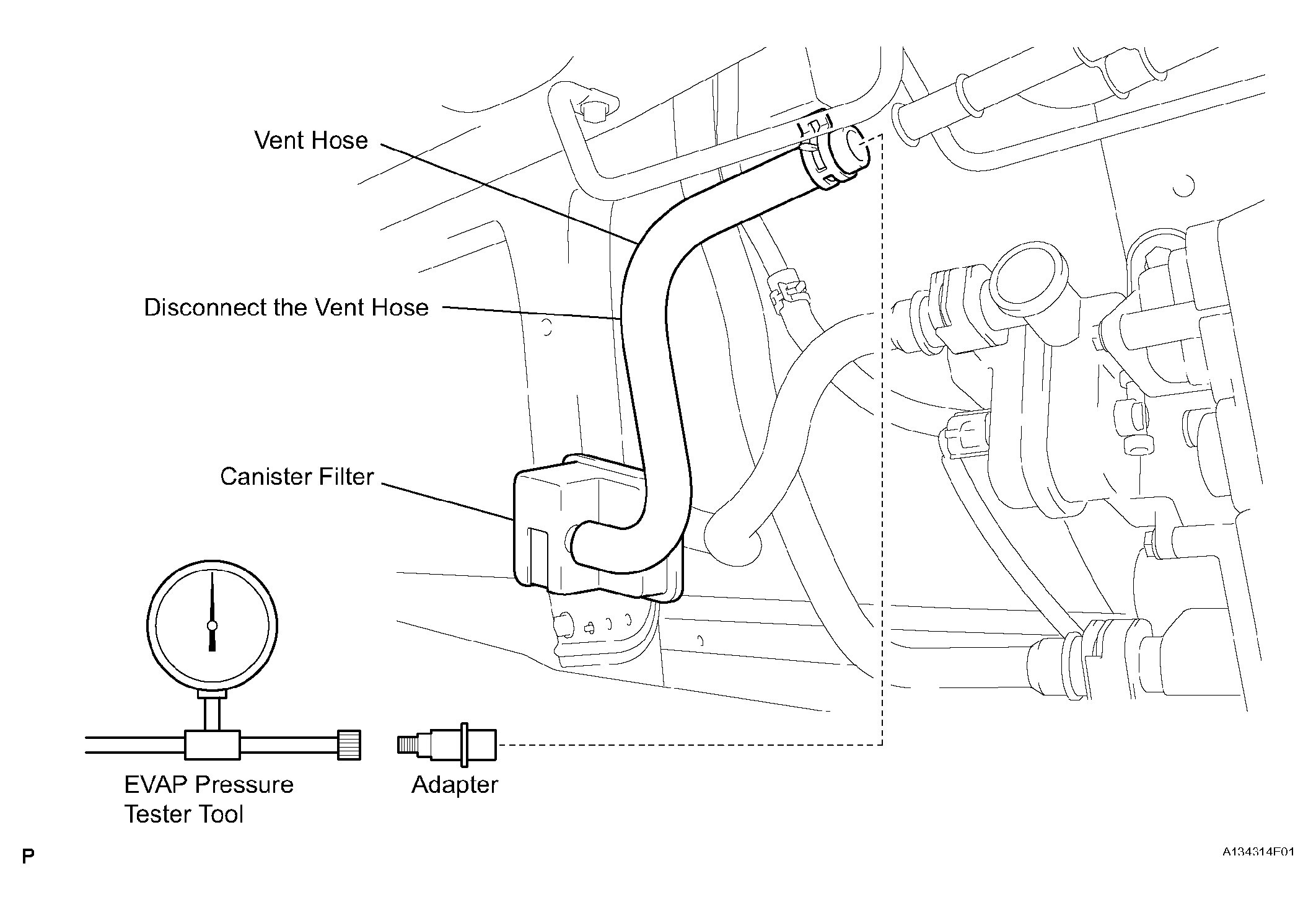 Vent Hose

Disconnect the Vent Hose

Canister Filter

EVAP Pressure Tester Tool

Adapter

P

A134314E01