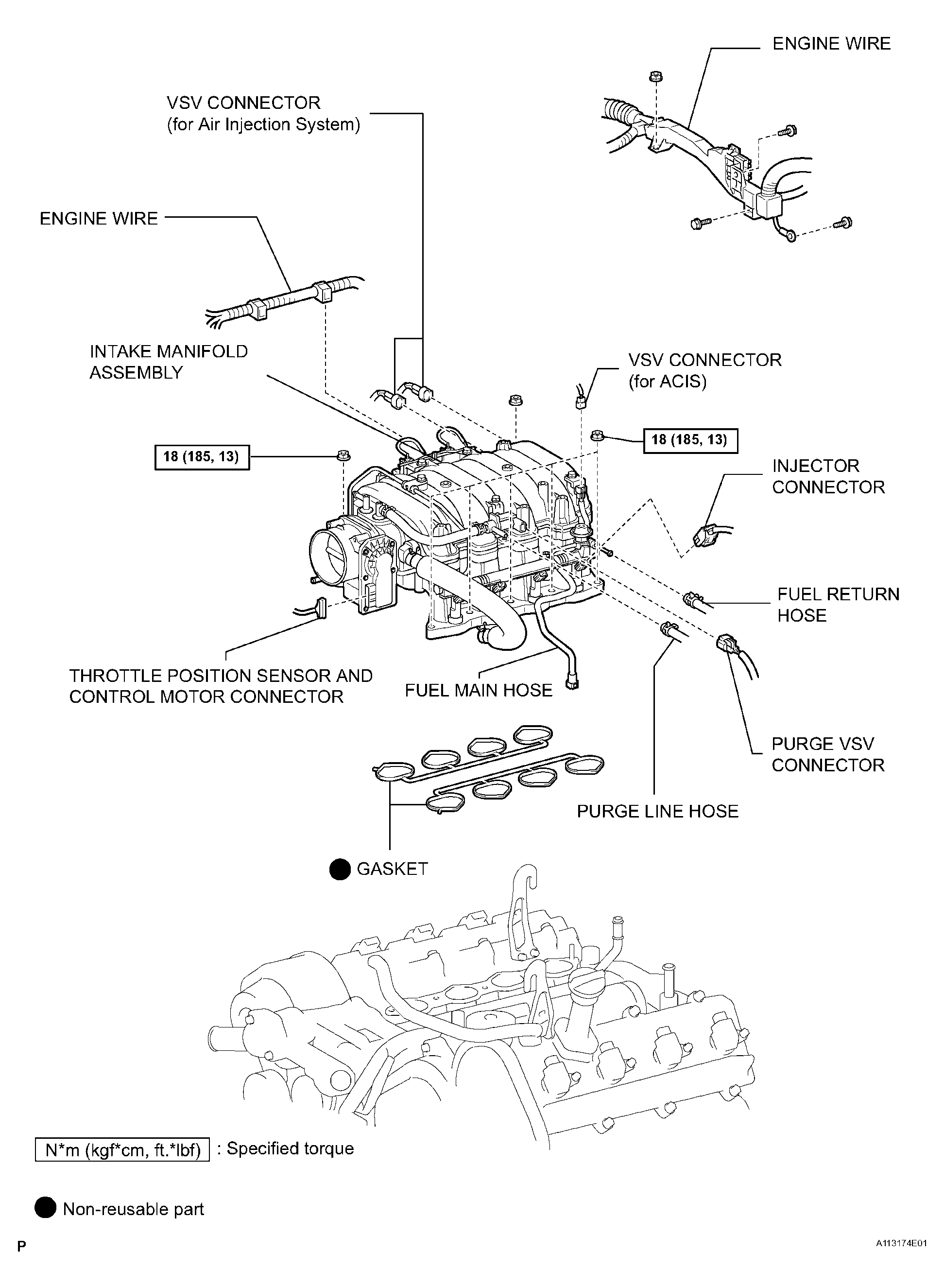 ENGINE WIRE

VSV CONNECTOR
(for Air Injection System)

ENGINE WIRE

INTAKE MANIFOLD
ASSEMBLY

VSV CONNECTOR
(for ACIS)

18 (185, 13)

18 (185, 13)

INJECTOR
CONNECTOR

FUEL RETURN
HOSE

THROTTLE POSITION SENSOR AND
CONTROL MOTOR CONNECTOR

FUEL MAIN HOSE

PURGE VSV
CONNECTOR

PURGE LINE HOSE

GASKET

N*m (kgf*cm, ft.*lbf) : Specified torque

Non-reusable part

P

A113174E01