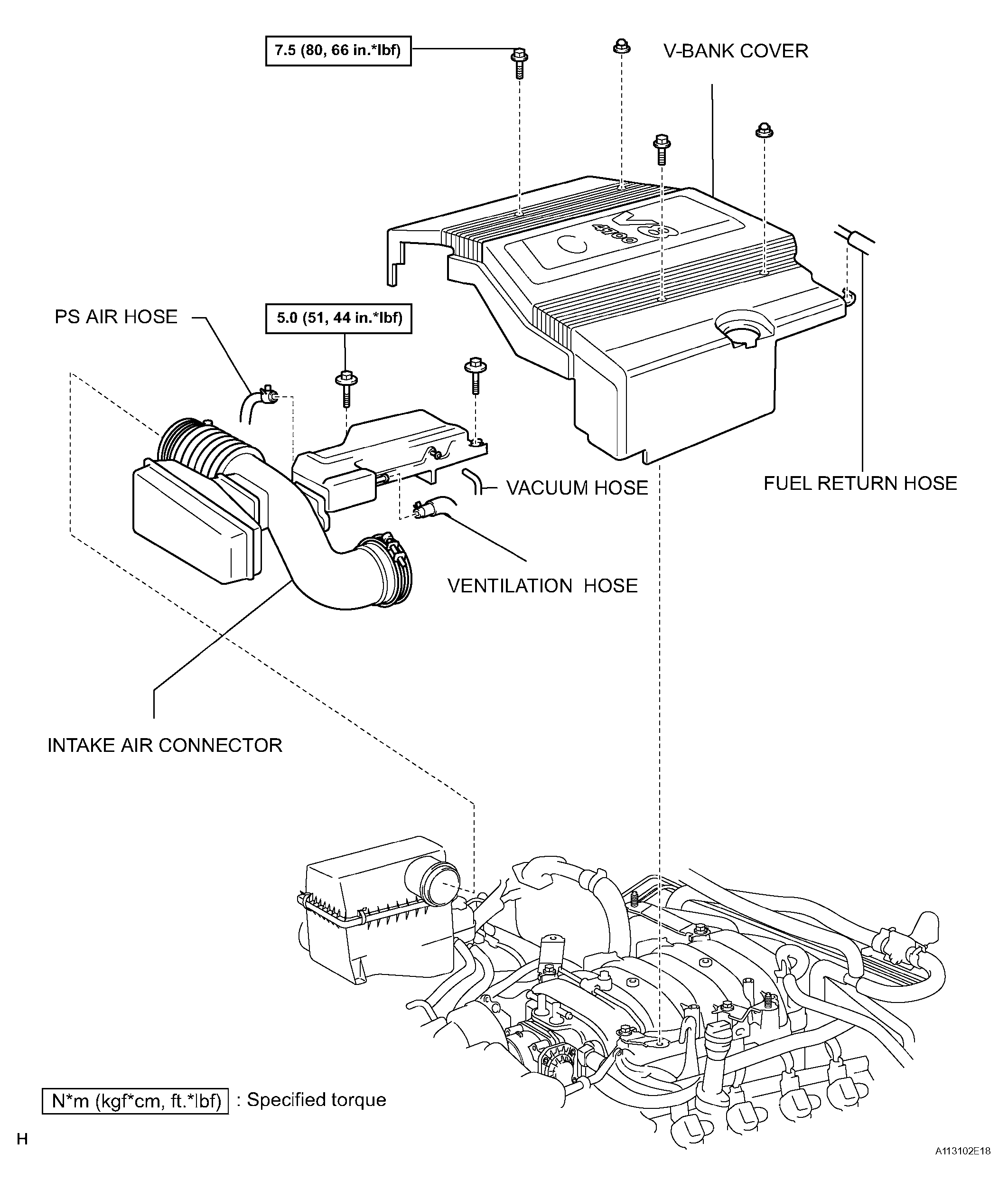 7.5 (80, 66 in.*lbf)

V-BANK COVER

V8 4700

PS AIR HOSE

5.0 (51, 44 in.*lbf)

VACUUM HOSE

FUEL RETURN HOSE

VENTILATION HOSE

INTAKE AIR CONNECTOR

N*m (kgf*cm, ft.*lbf) : Specified torque

H

A113102E18