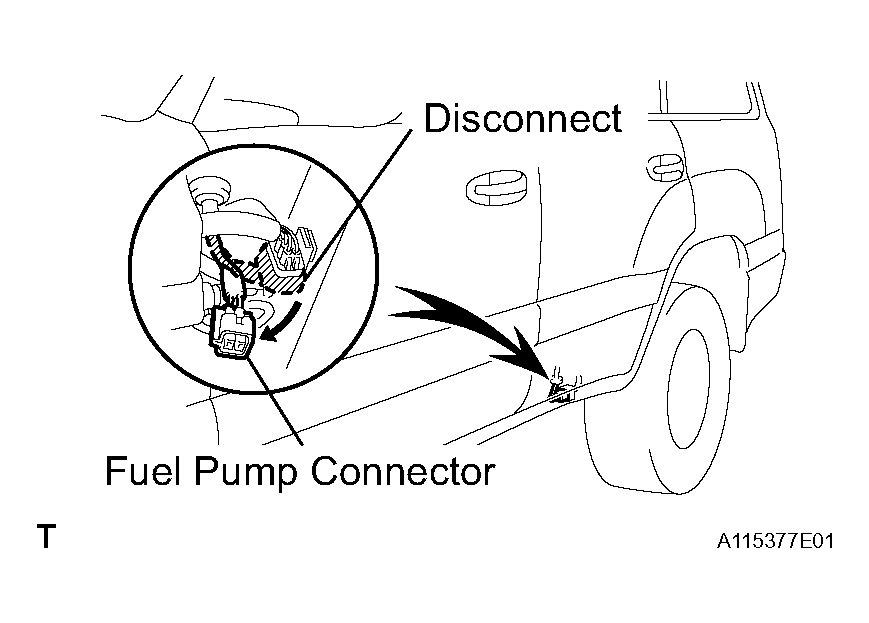 Disconnect

Fuel Pump Connector

T

A115377E01