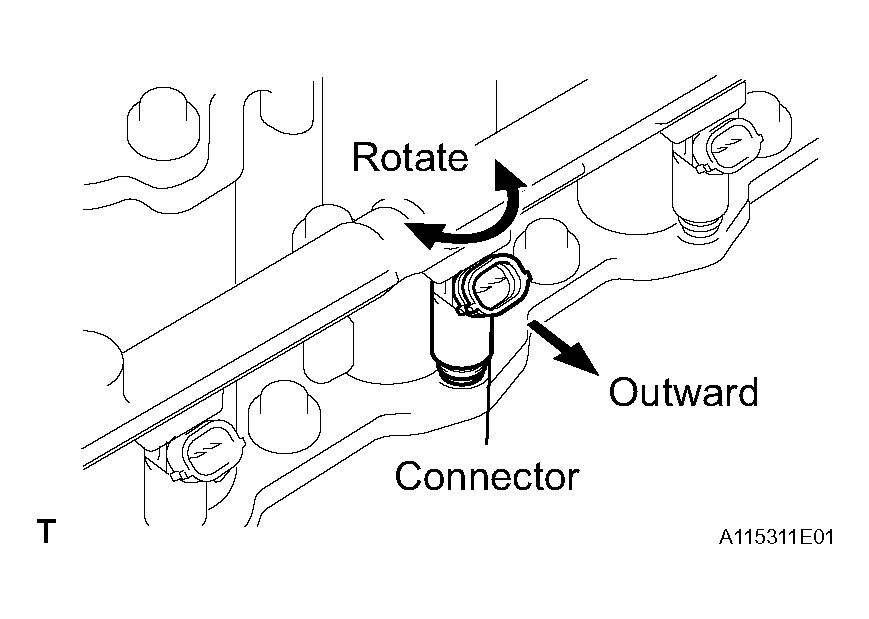 Rotate

Outward

Connector

T

A115311E01