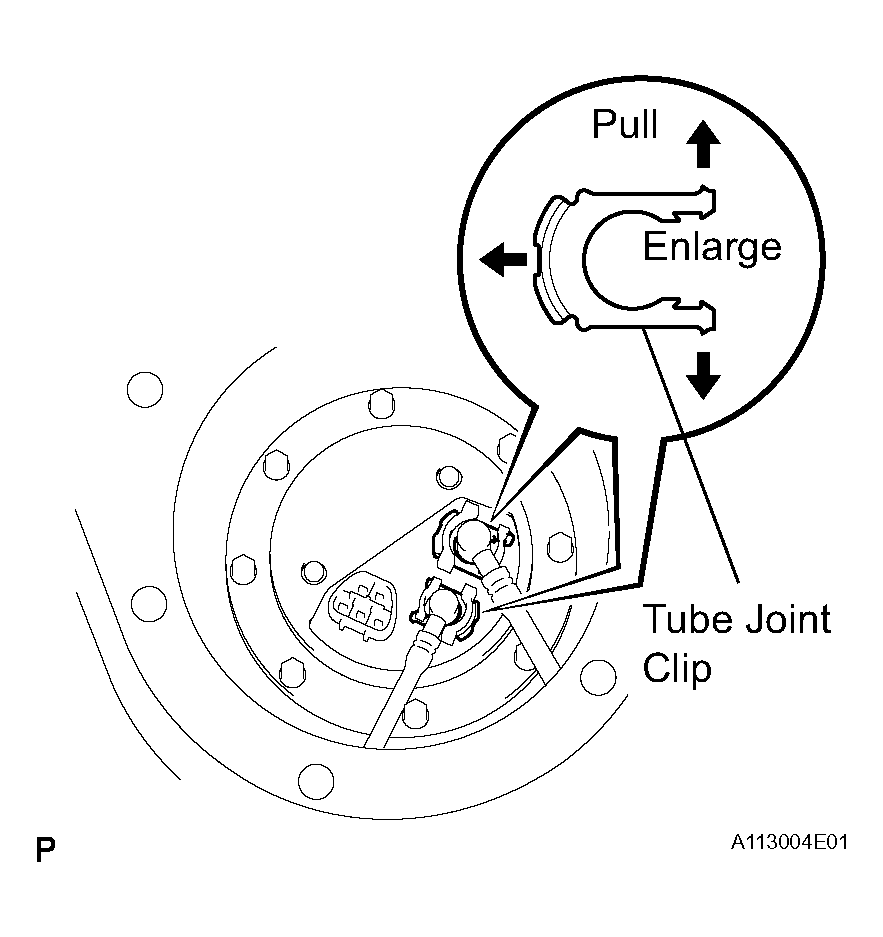 Pull

Enlarge

Tube Joint Clip

P

A113004E01