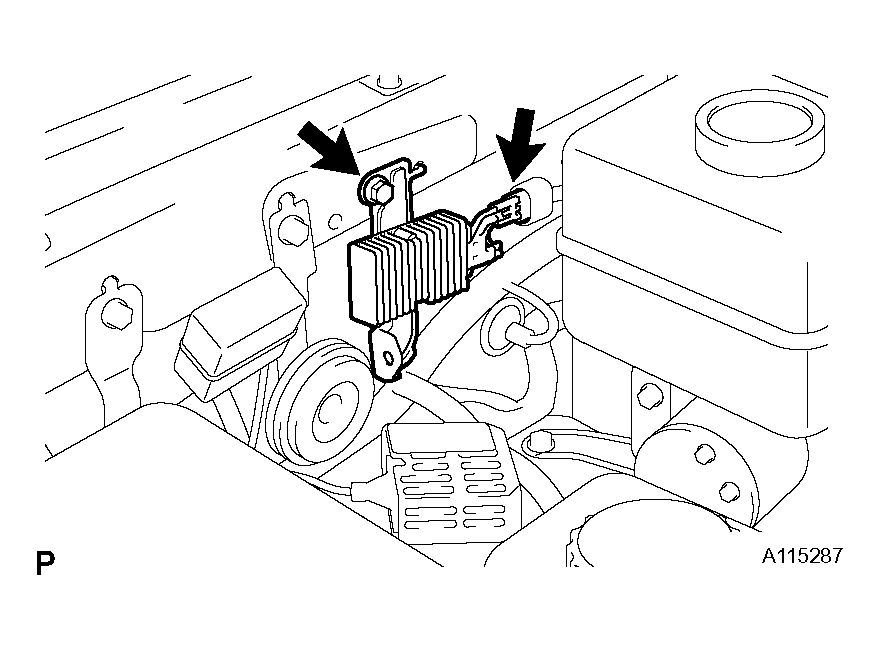 P

A115287