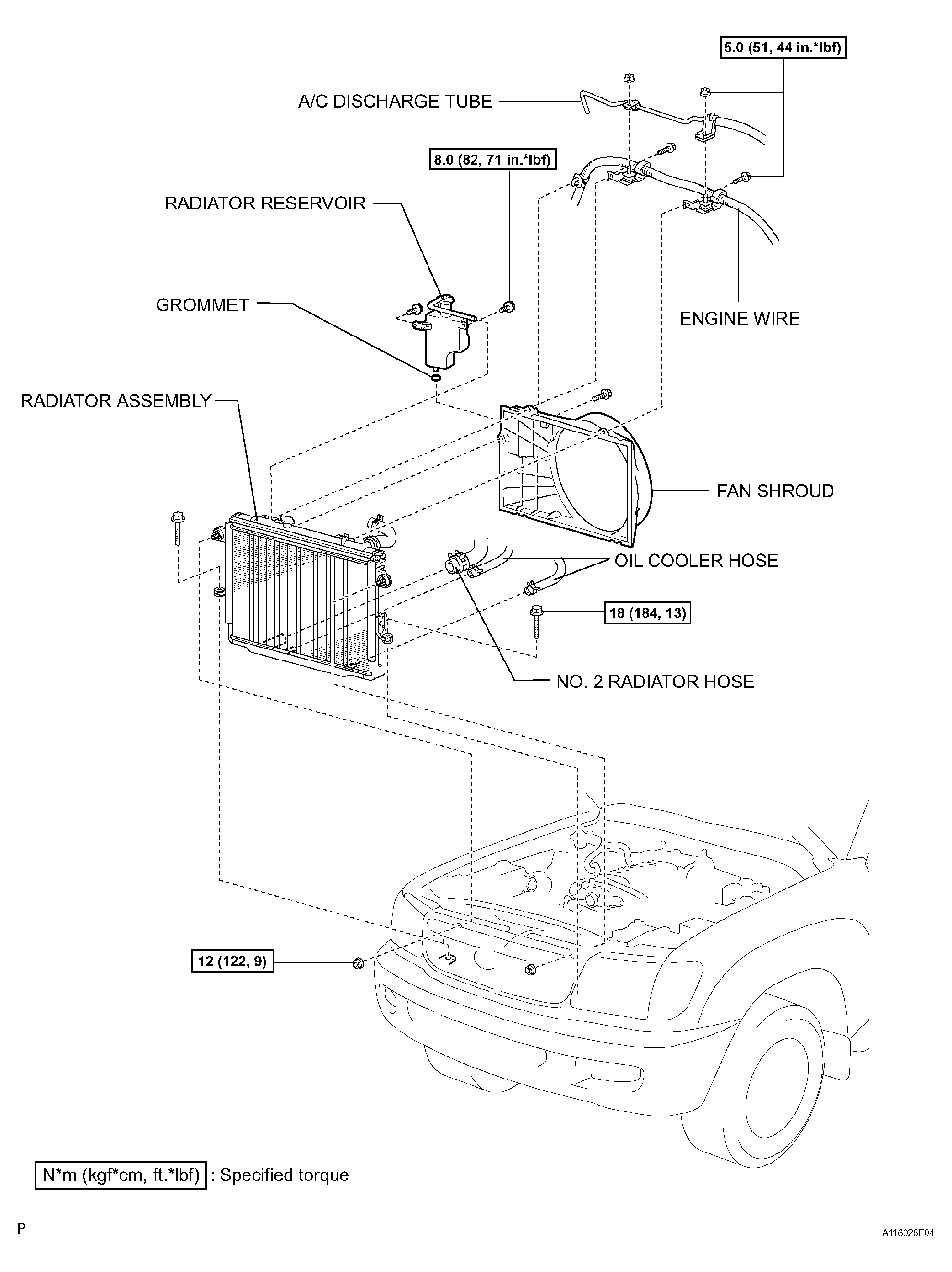 5.0 (51, 44 in.*lbf)

A/C DISCHARGE TUBE

8.0 (82, 71 in.*lbf)

RADIATOR RESERVOIR

GROMMET

ENGINE WIRE

RADIATOR ASSEMBLY

FAN SHROUD

OIL COOLER HOSE

18 (184, 13)

NO. 2 RADIATOR HOSE

12 (122, 9)

N*m (kgf*cm, ft.*lbf) : Specified torque

P

A116025E04