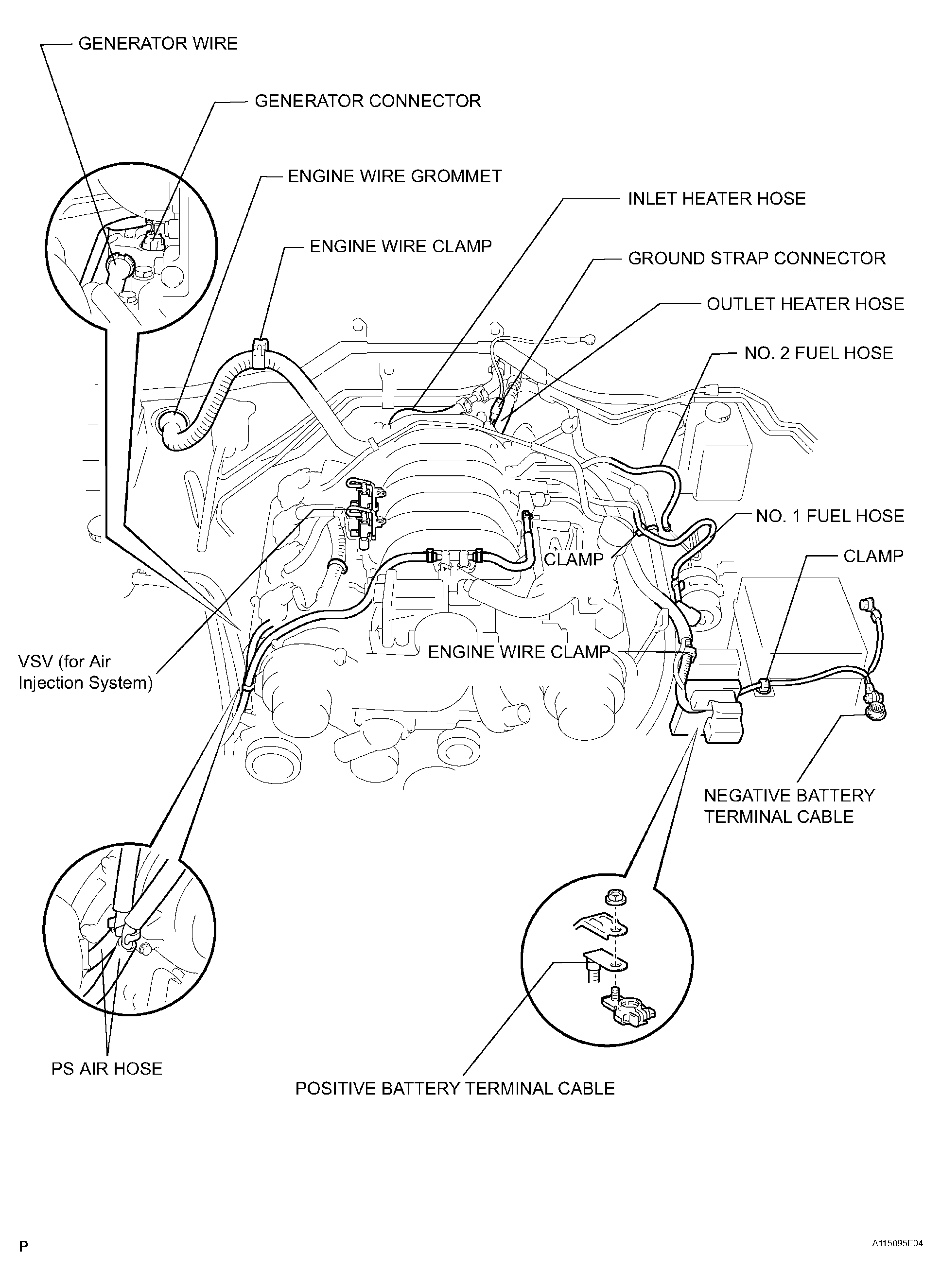 GENERATOR WIRE

GENERATOR CONNECTOR

ENGINE WIRE GROMMET

INLET HEATER HOSE

ENGINE WIRE CLAMP

GROUND STRAP CONNECTOR

OUTLET HEATER HOSE

NO. 2 FUEL HOSE

NO. 1 FUEL HOSE

CLAMP

CLAMP

VSV (for Air Injection System)

ENGINE WIRE CLAMP

NEGATIVE BATTERY TERMINAL CABLE

PS AIR HOSE

POSITIVE BATTERY TERMINAL CABLE

P

A115095E04