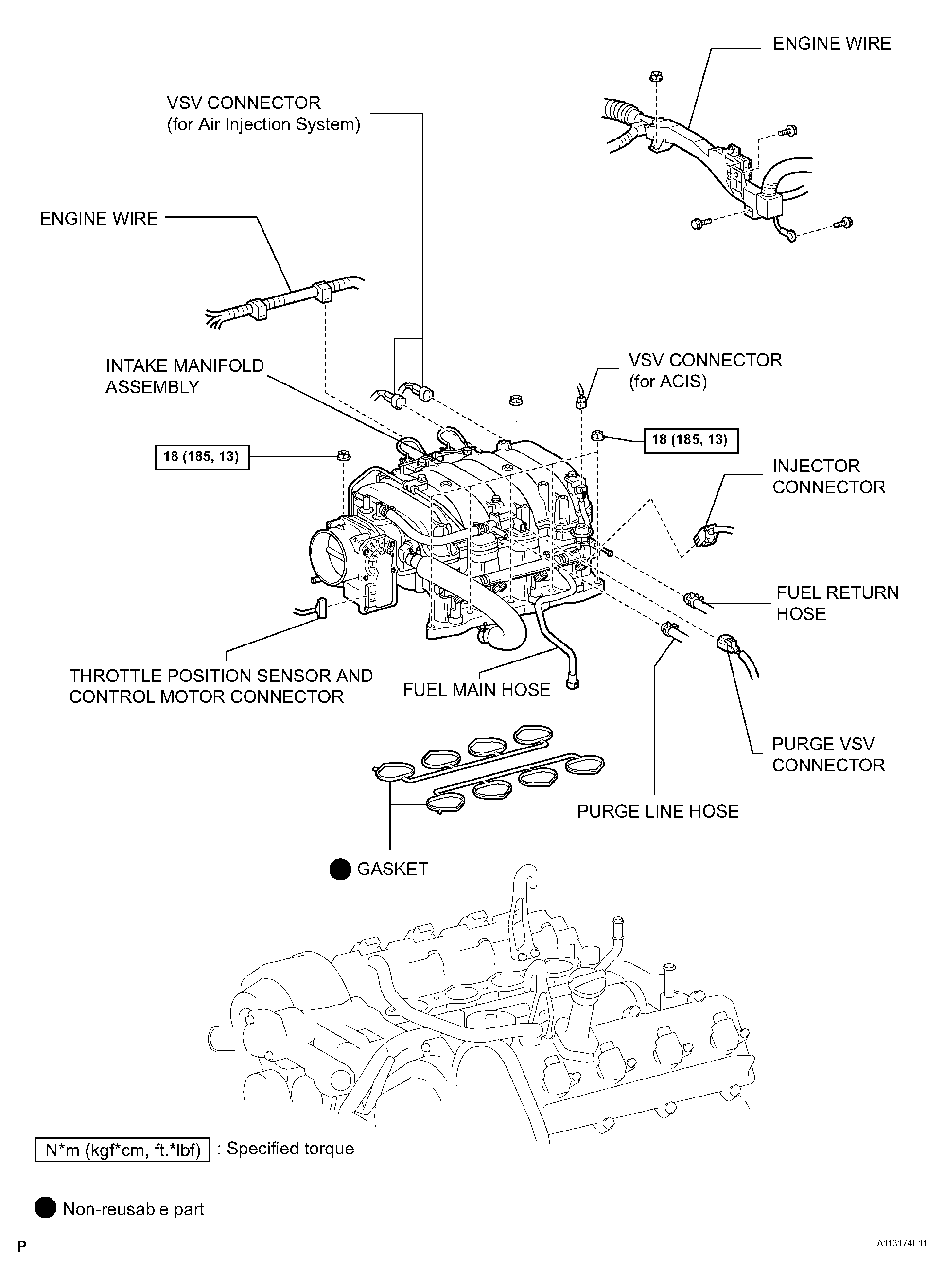 ENGINE WIRE

VSV CONNECTOR
(for Air Injection System)

ENGINE WIRE

INTAKE MANIFOLD
ASSEMBLY

VSV CONNECTOR
(for ACIS)

18 (185, 13)

18 (185, 13)

INJECTOR
CONNECTOR

FUEL RETURN
HOSE

THROTTLE POSITION SENSOR AND
CONTROL MOTOR CONNECTOR

FUEL MAIN HOSE

PURGE VSV
CONNECTOR

PURGE LINE HOSE

GASKET

N*m (kgf*cm, ft.*lbf) : Specified torque

Non-reusable part

P

A113174E11