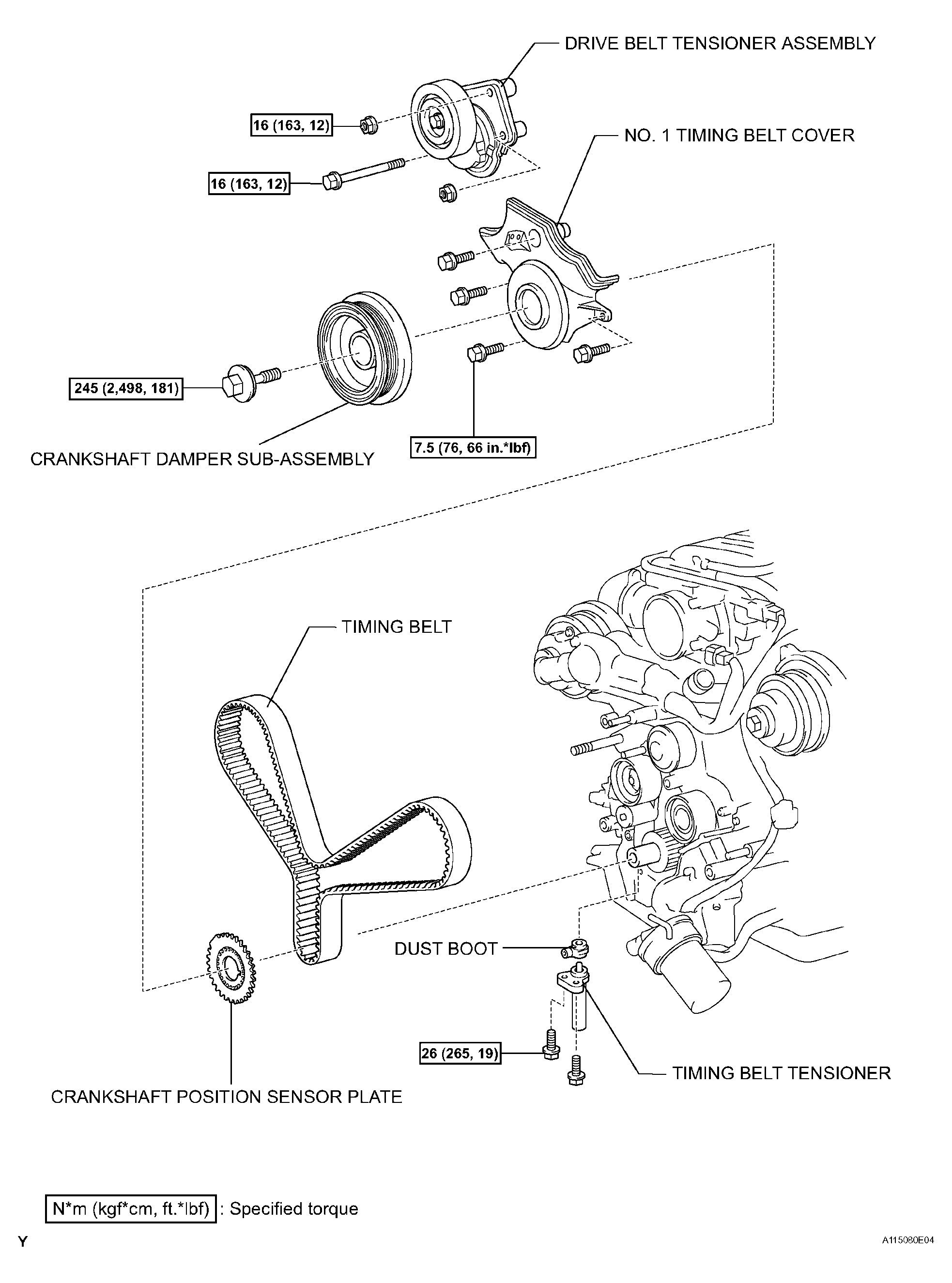 DRIVE BELT TENSIONER ASSEMBLY

16 (163, 12)

NO. 1 TIMING BELT COVER

16 (163, 12)

245 (2,498, 181)

CRANKSHAFT DAMPER SUB-ASSEMBLY

7.5 (76, 66 in.*lbf)

TIMING BELT

DUST BOOT

26 (265, 19)

TIMING BELT TENSIONER

CRANKSHAFT POSITION SENSOR PLATE

N*m (kgf*cm, ft.*lbf) : Specified torque

Y

A115080E04