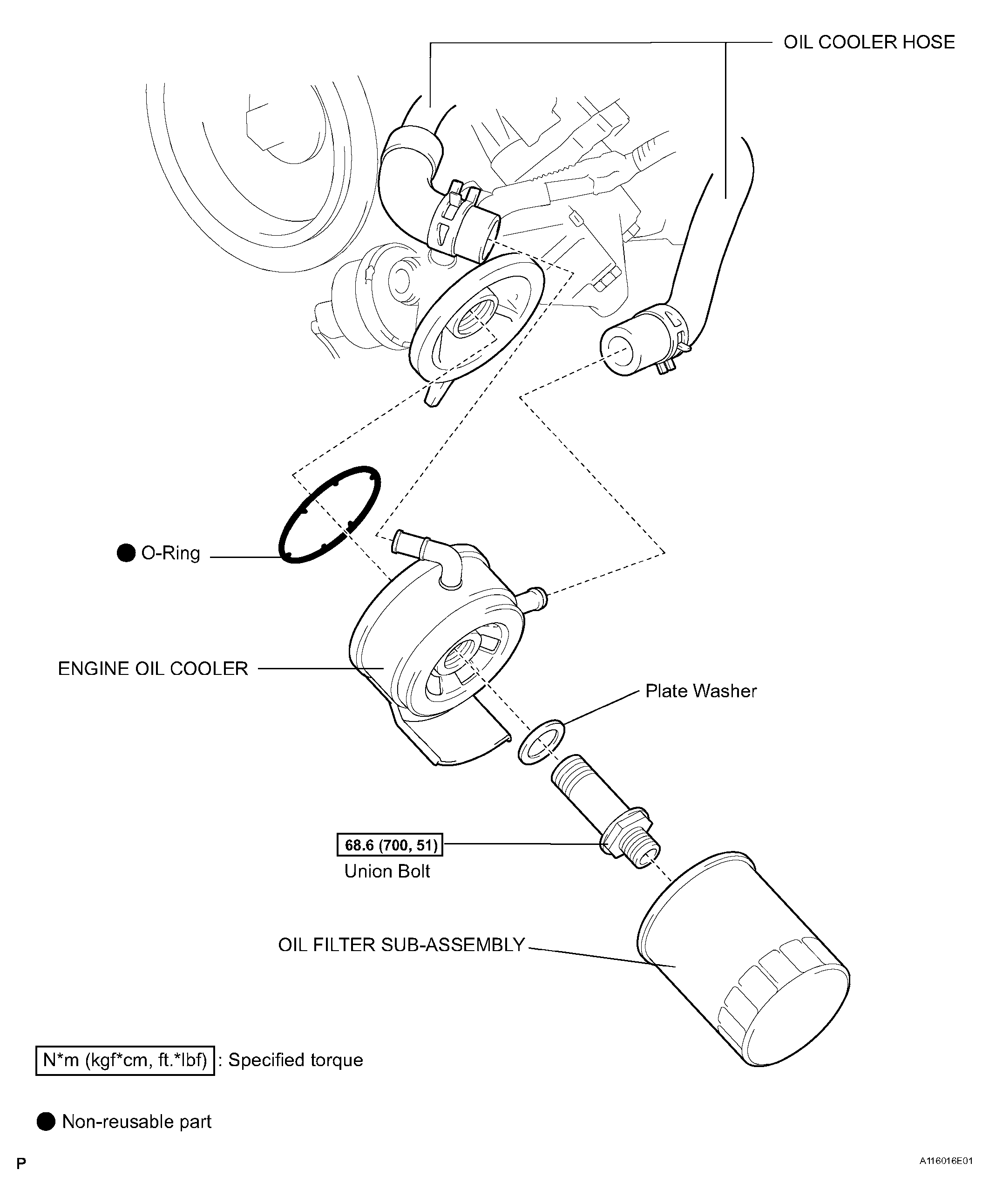 OIL COOLER HOSE

● O-Ring

ENGINE OIL COOLER

Plate Washer

68.6 (700, 51)
Union Bolt

OIL FILTER SUB-ASSEMBLY

N*m (kgf*cm, ft.*lbf) : Specified torque

● Non-reusable part

P

A116016E01