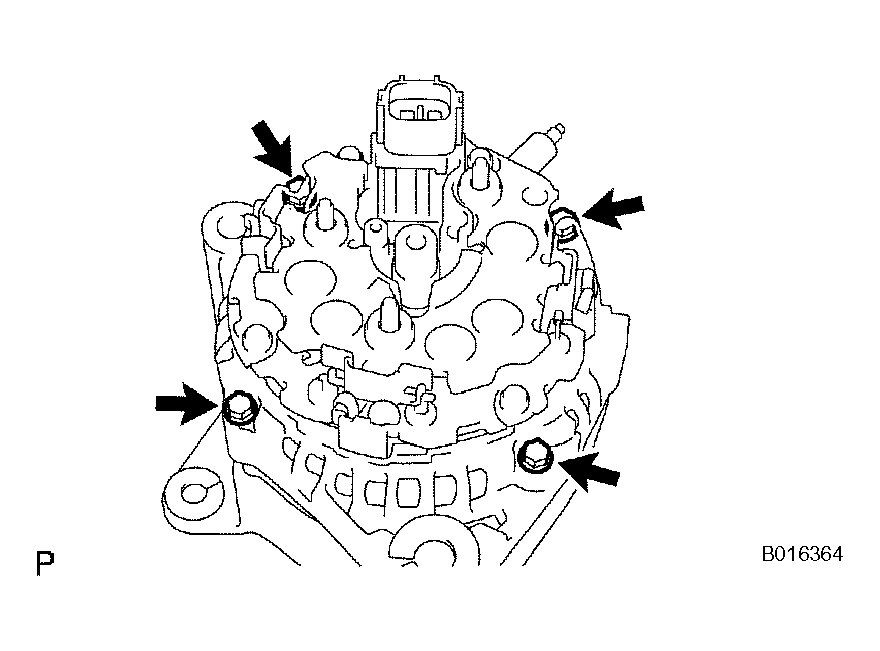 P

B016364