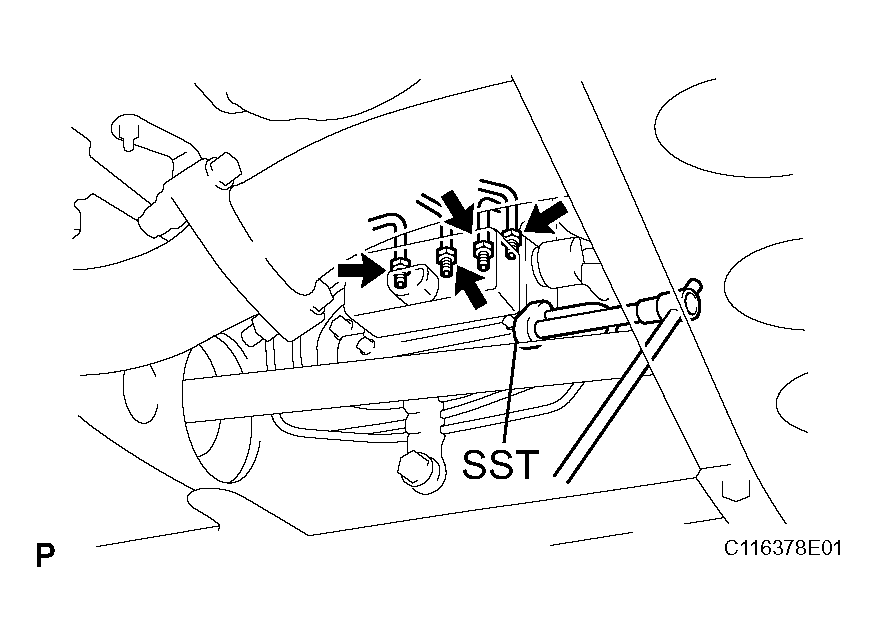 SST

P

C116378E01