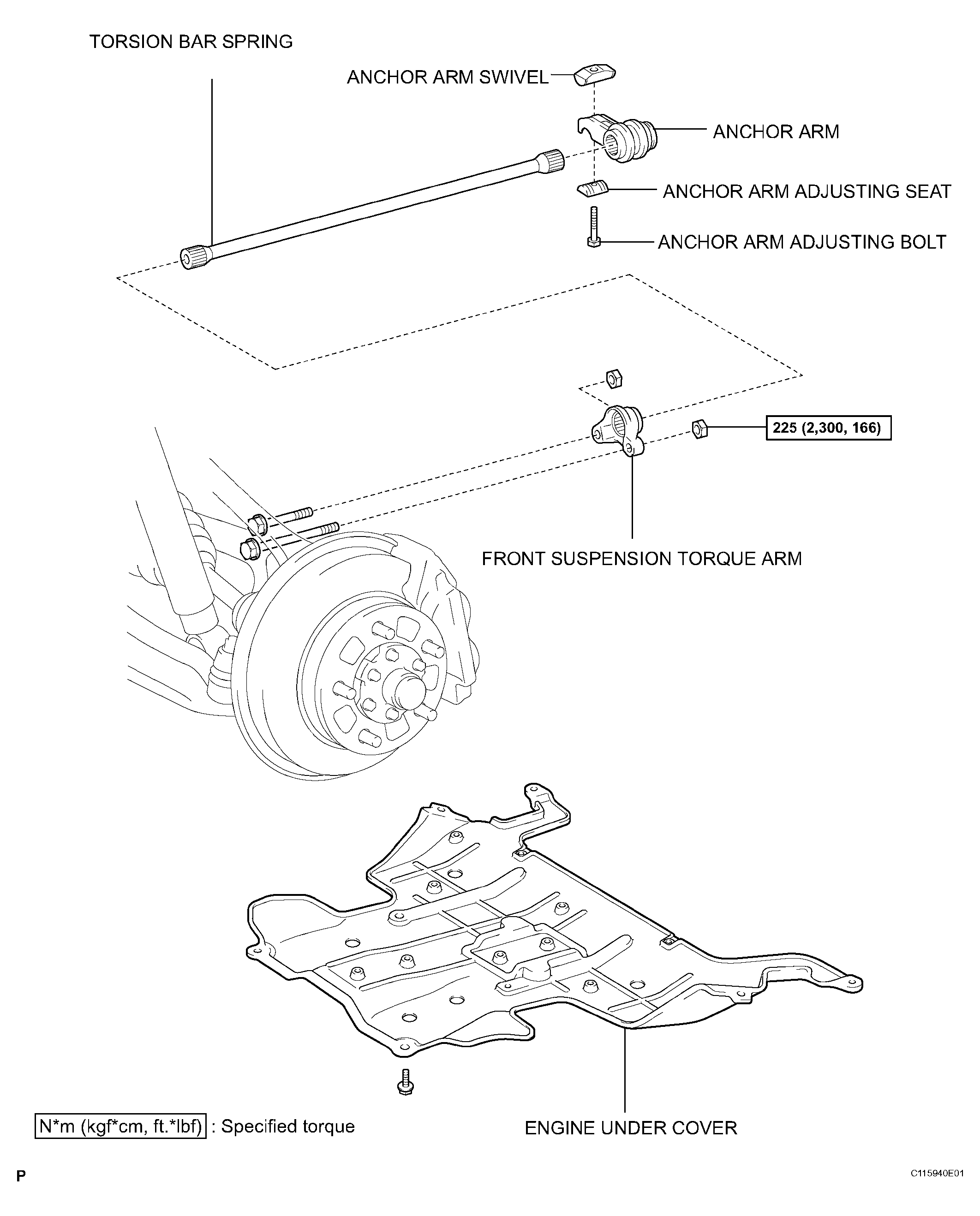 TORSION BAR SPRING

ANCHOR ARM SWIVEL

ANCHOR ARM

ANCHOR ARM ADJUSTING SEAT

ANCHOR ARM ADJUSTING BOLT

225 (2,300, 166)

FRONT SUSPENSION TORQUE ARM

N*m (kgf*cm, ft.*lbf) : Specified torque

ENGINE UNDER COVER

P

C115940E01