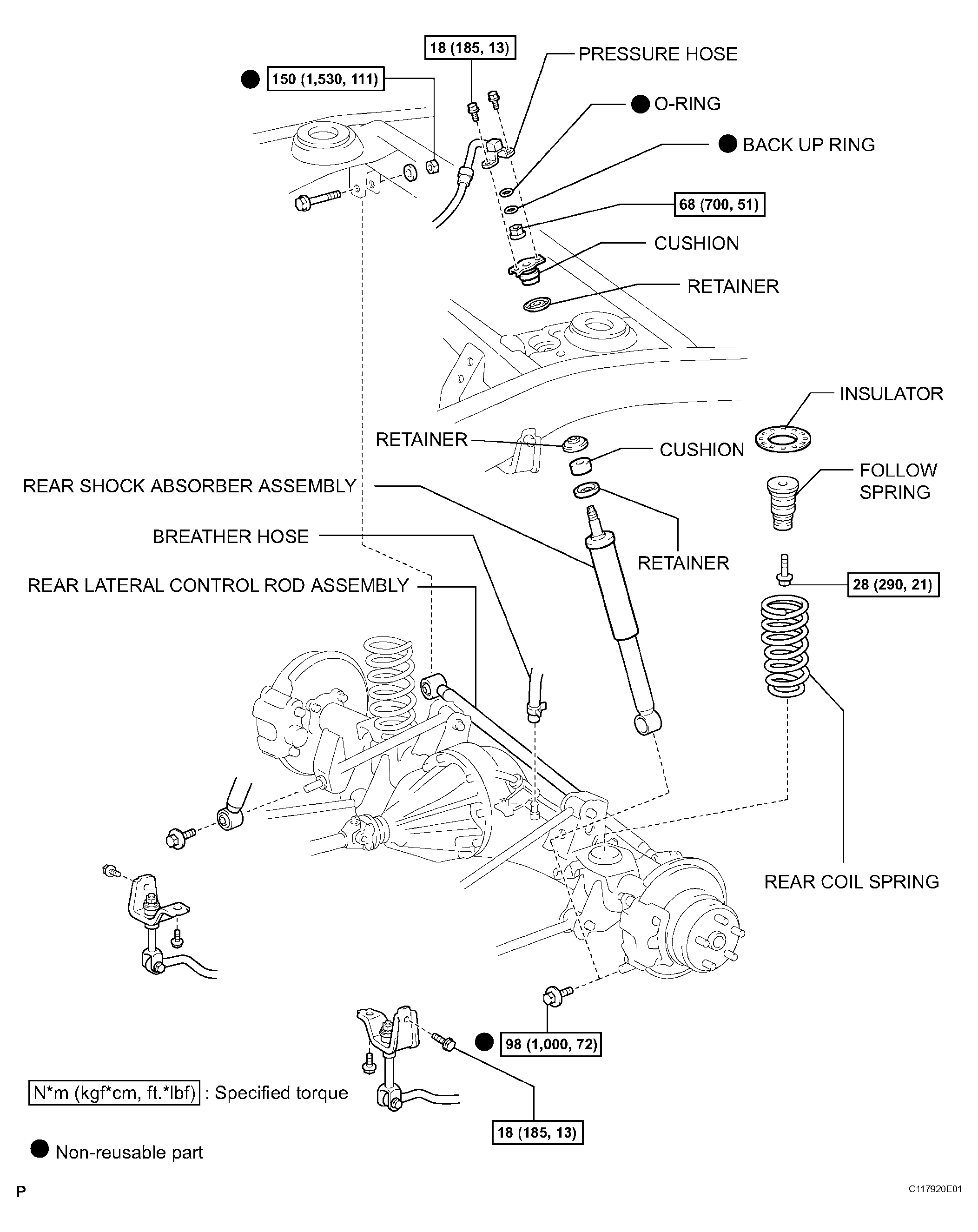 18 (185, 13)

PRESSURE HOSE

150 (1,530, 111)

O-RING

BACK UP RING

68 (700, 51)

CUSHION

RETAINER

INSULATOR

RETAINER

CUSHION

FOLLOW SPRING

REAR SHOCK ABSORBER ASSEMBLY

BREATHER HOSE

RETAINER

REAR LATERAL CONTROL ROD ASSEMBLY

28 (290, 21)

REAR COIL SPRING

98 (1,000, 72)

N*m (kgf*cm, ft.*lbf) : Specified torque

18 (185, 13)

Non-reusable part

P

C117920E01