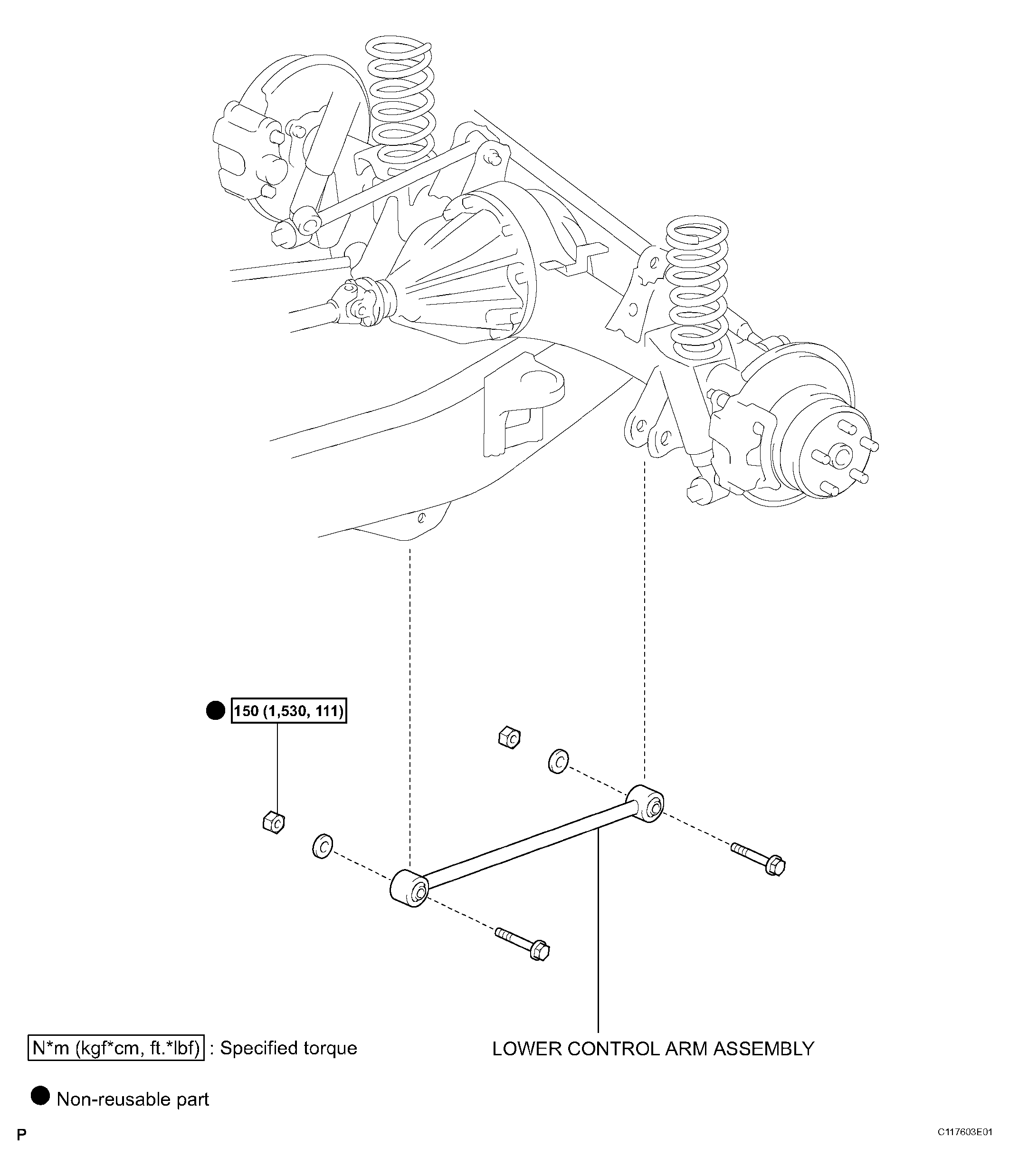 150 (1,530, 111)

N*m (kgf*cm, ft.*lbf) : Specified torque

LOWER CONTROL ARM ASSEMBLY

Non-reusable part

P

C117603E01