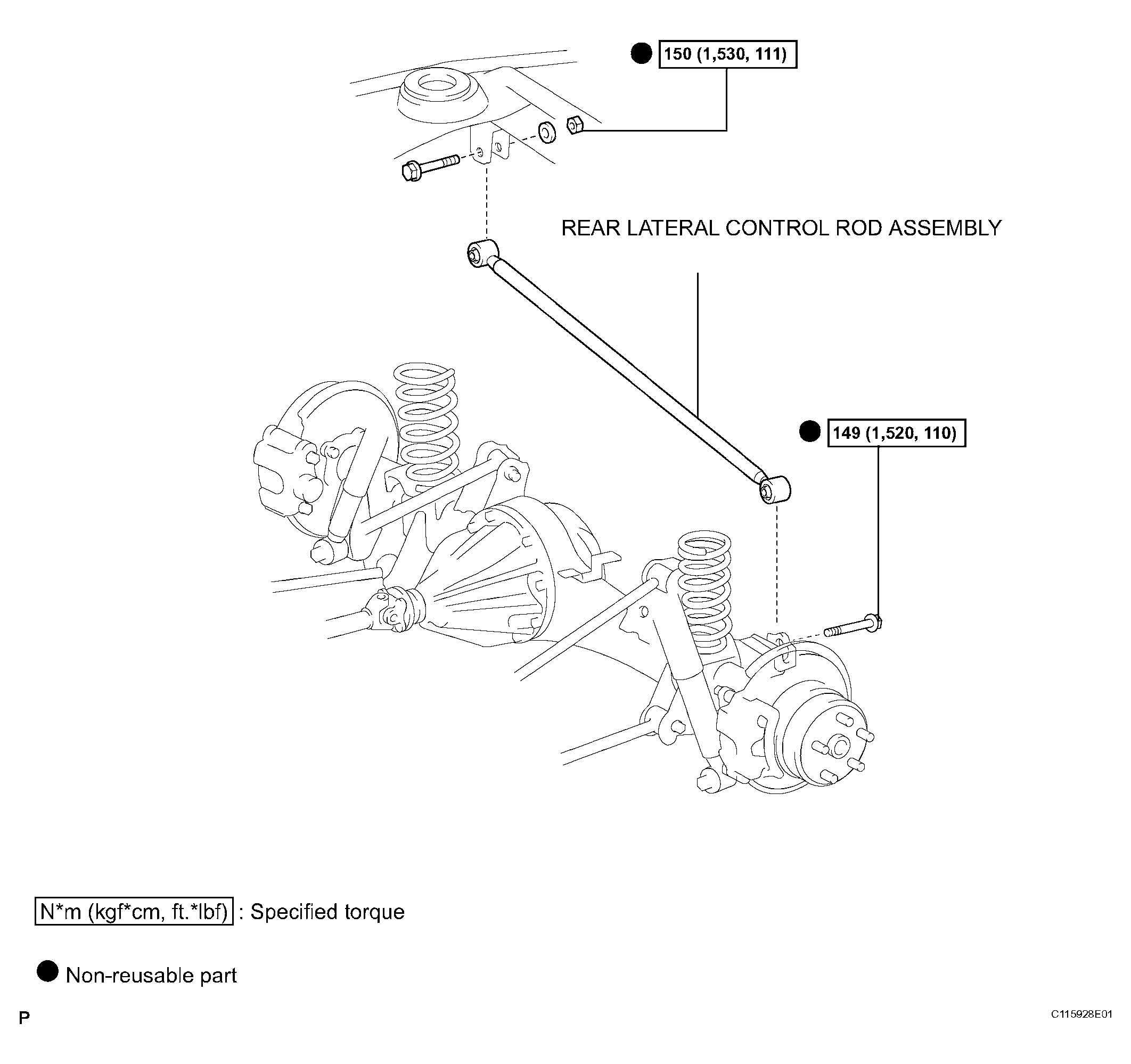 150 (1,530, 111)

REAR LATERAL CONTROL ROD ASSEMBLY

149 (1,520, 110)

N*m (kgf*cm, ft.*lbf) : Specified torque

Non-reusable part

P

C115928E01