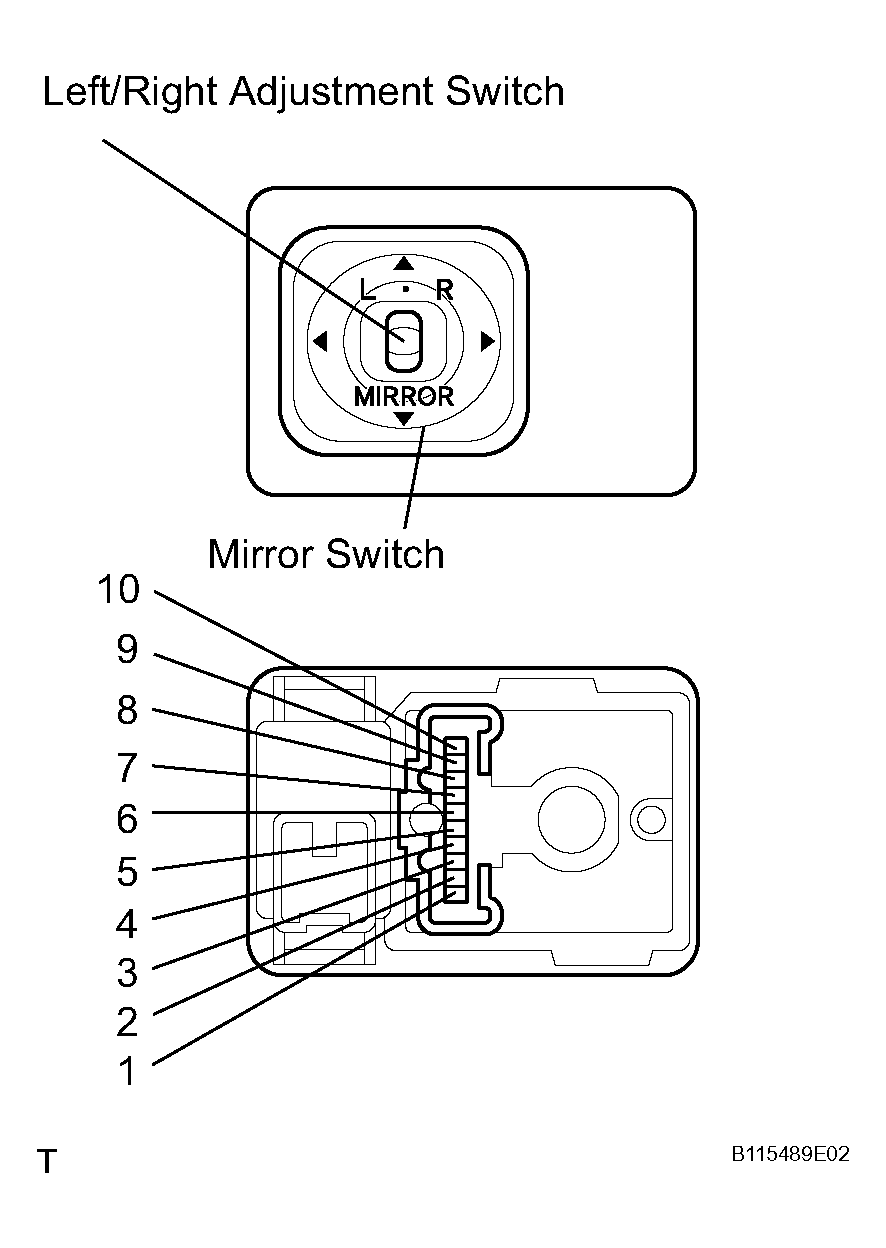 Left/Right Adjustment Switch

L R

MIRROR

Mirror Switch

10
9
8
7
6
5
4
3
2
1

T

B115489E02