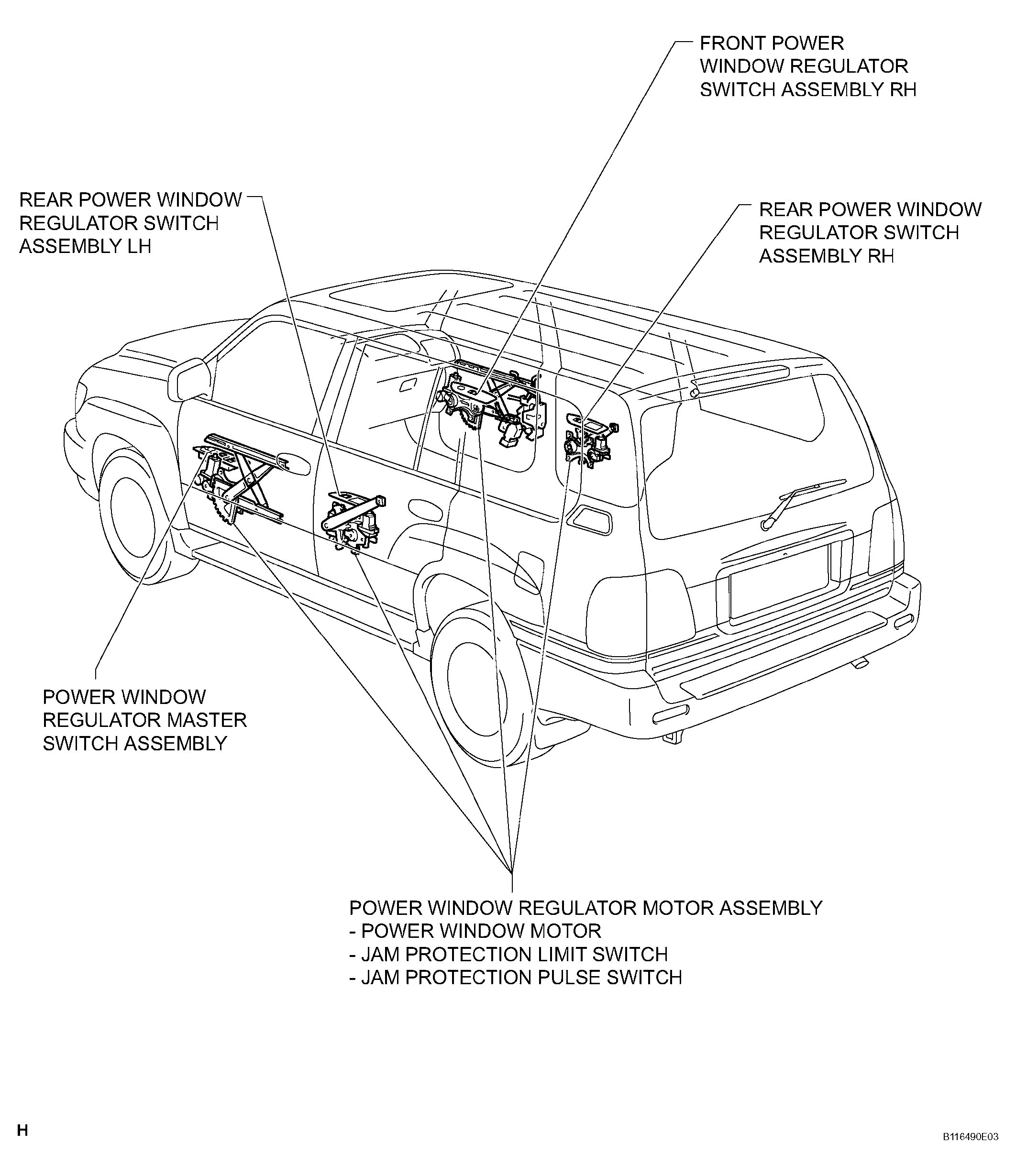 FRONT POWER WINDOW REGULATOR SWITCH ASSEMBLY RH

REAR POWER WINDOW REGULATOR SWITCH ASSEMBLY LH

REAR POWER WINDOW REGULATOR SWITCH ASSEMBLY RH

POWER WINDOW REGULATOR MASTER SWITCH ASSEMBLY

POWER WINDOW REGULATOR MOTOR ASSEMBLY
- POWER WINDOW MOTOR
- JAM PROTECTION LIMIT SWITCH
- JAM PROTECTION PULSE SWITCH

H

B116490E03