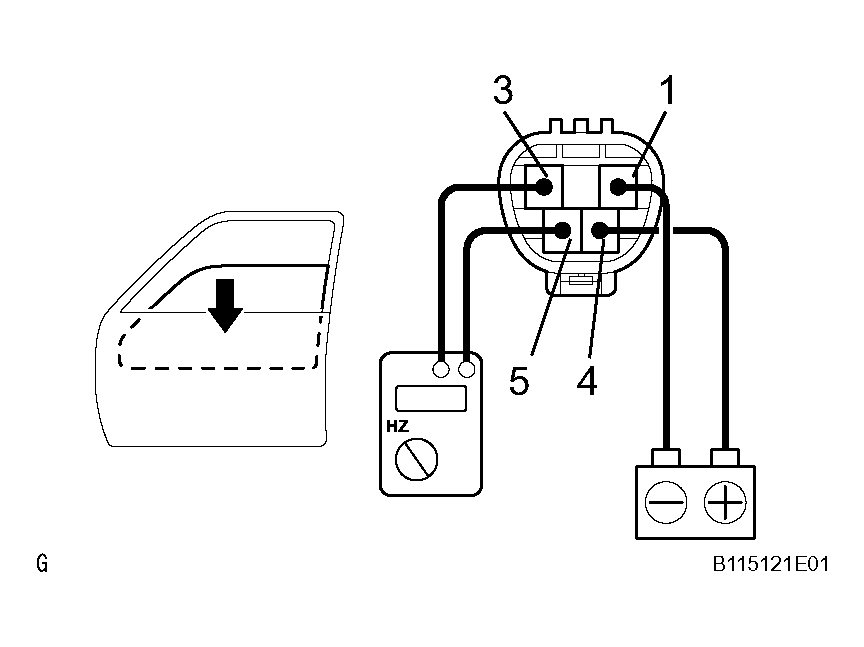 3
1
5
4
HZ
G
B115121E01