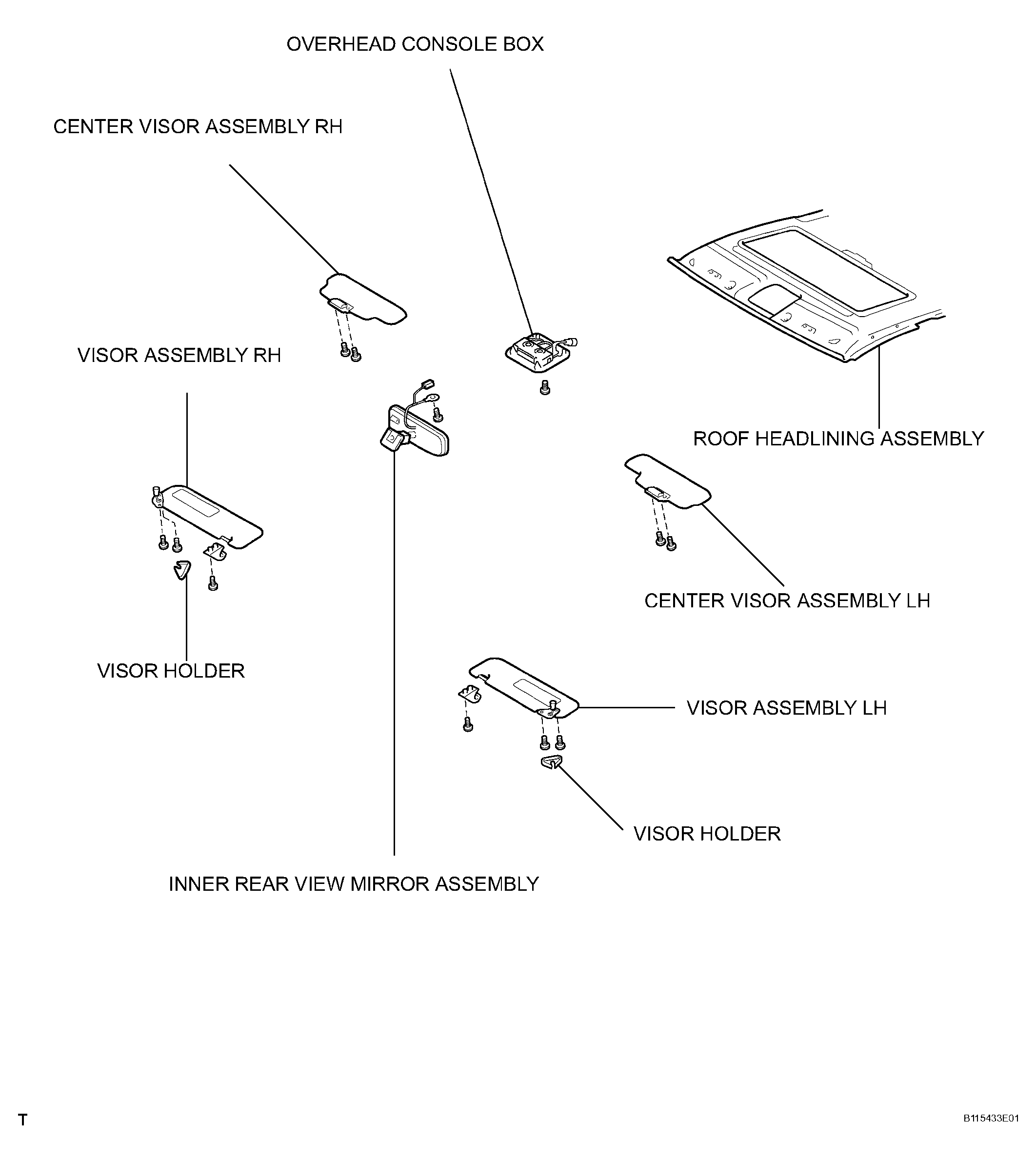 OVERHEAD CONSOLE BOX

CENTER VISOR ASSEMBLY RH

VISOR ASSEMBLY RH

ROOF HEADLINING ASSEMBLY

CENTER VISOR ASSEMBLY LH

VISOR HOLDER

VISOR ASSEMBLY LH

VISOR HOLDER

INNER REAR VIEW MIRROR ASSEMBLY

T

B115433E01