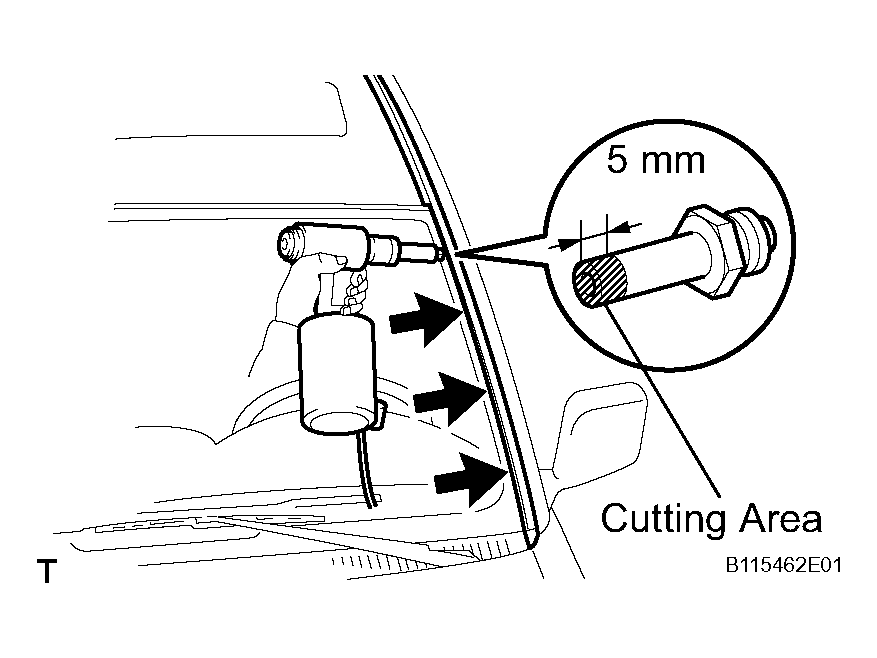 5 mm

Cutting Area

T

B115462E01