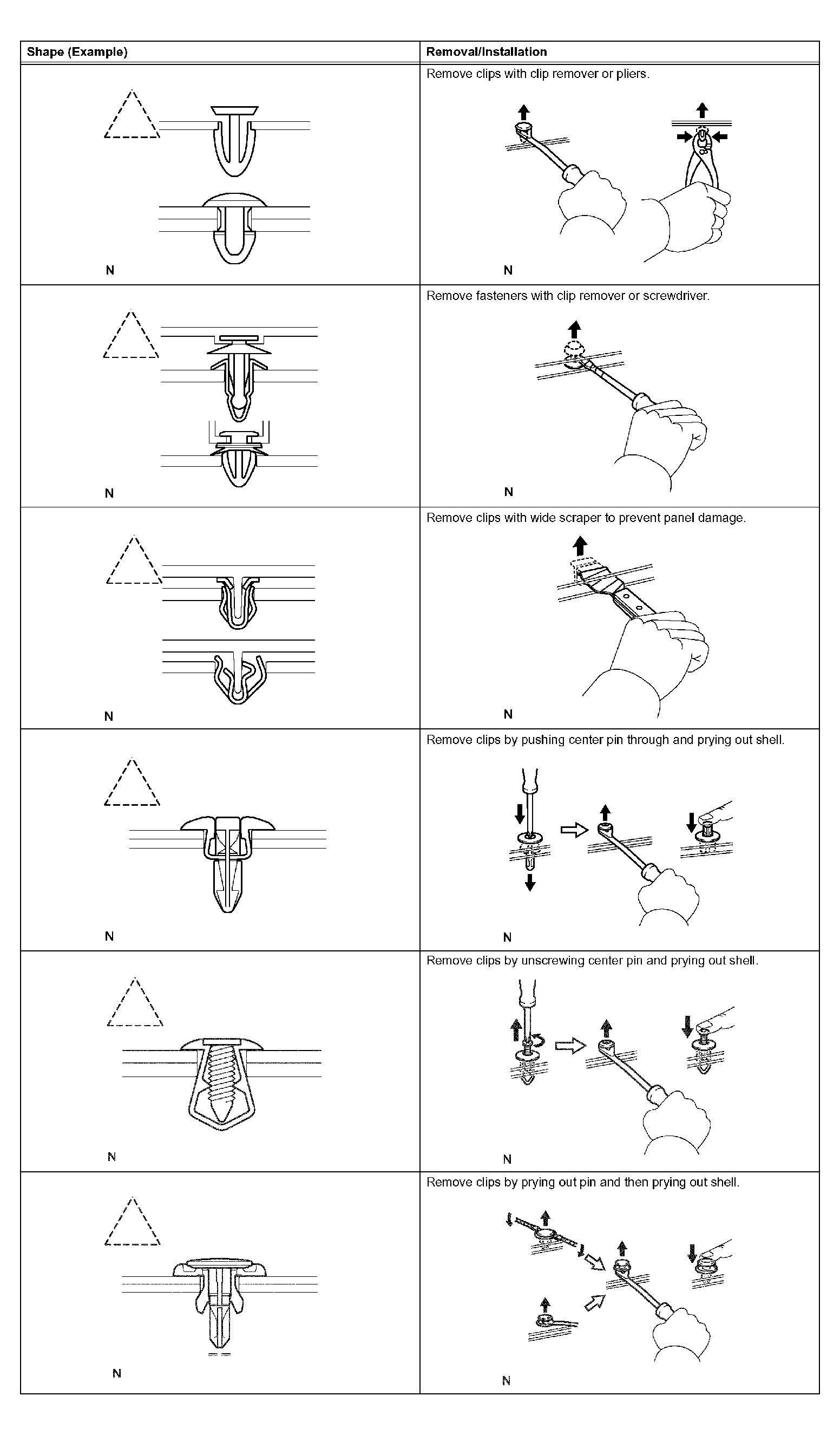 | Shape (Example) | Removal/Installation |
|---|---|
| N | Remove clips with clip remover or pliers. N |
| N | Remove fasteners with clip remover or screwdriver. N |
| N | Remove clips with wide scraper to prevent panel damage. N |
| N | Remove clips by pushing center pin through and prying out shell. N |
| N | Remove clips by unscrewing center pin and prying out shell. N |
| N | Remove clips by prying out pin and then prying out shell. N |