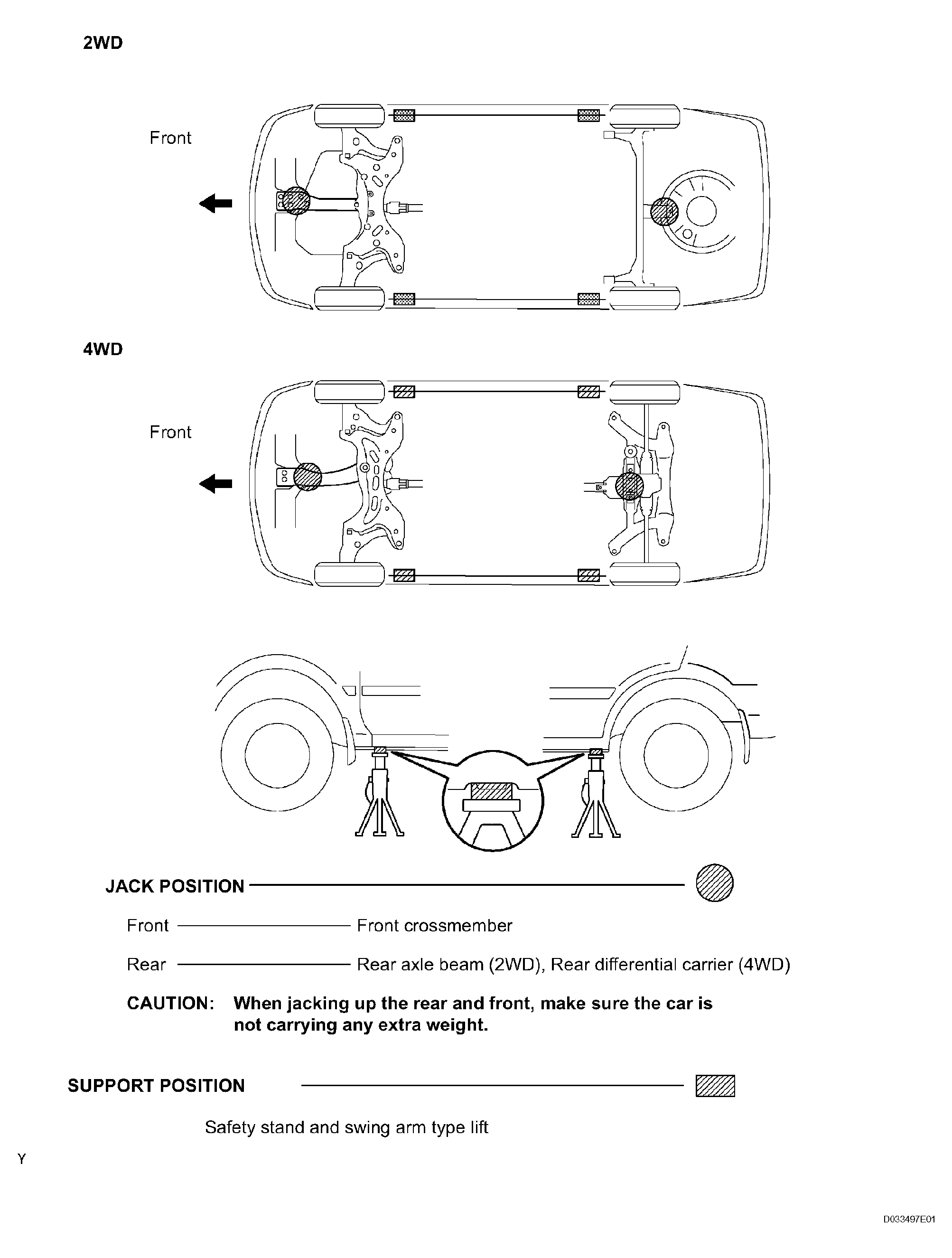 2WD

Front

4WD

Front

JACK POSITION

Front Front crossmember

Rear Rear axle beam (2WD), Rear differential carrier (4WD)

CAUTION: When jacking up the rear and front, make sure the car is not carrying any extra weight.

SUPPORT POSITION

Safety stand and swing arm type lift

Y

D033497E01