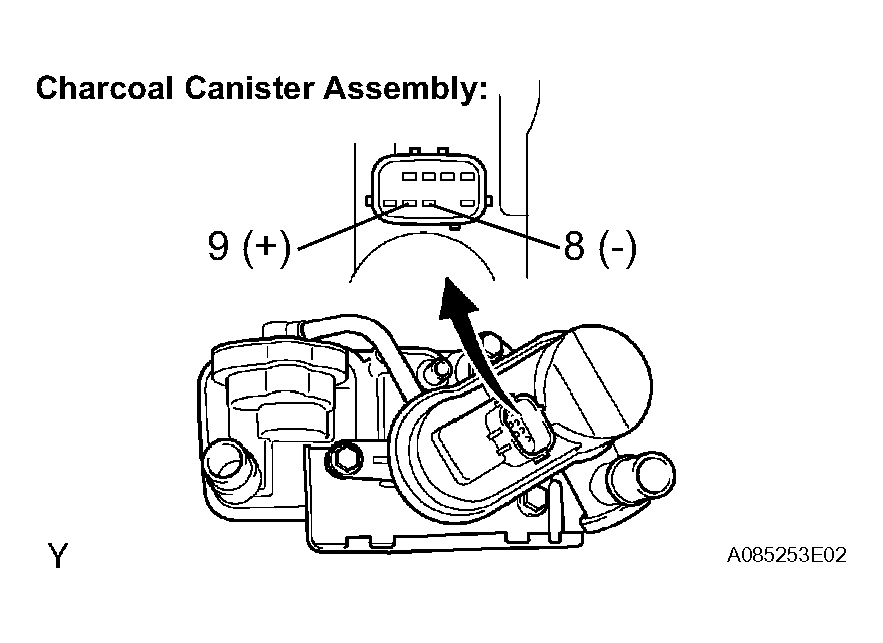 Charcoal Canister Assembly:

9 (+)

8 (-)

Y

A085253E02