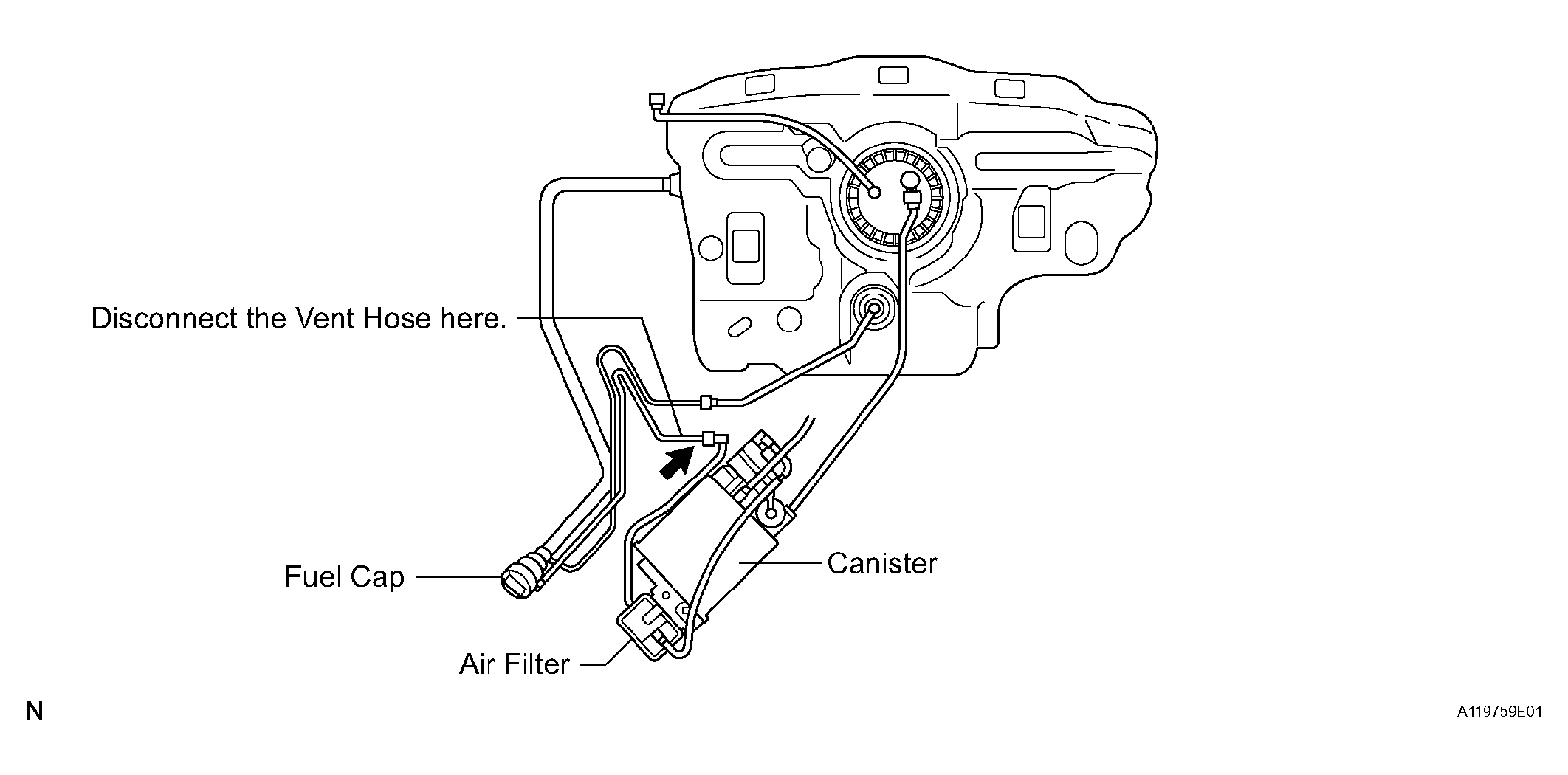 Disconnect the Vent Hose here.

Fuel Cap

Canister

Air Filter

N

A119759E01