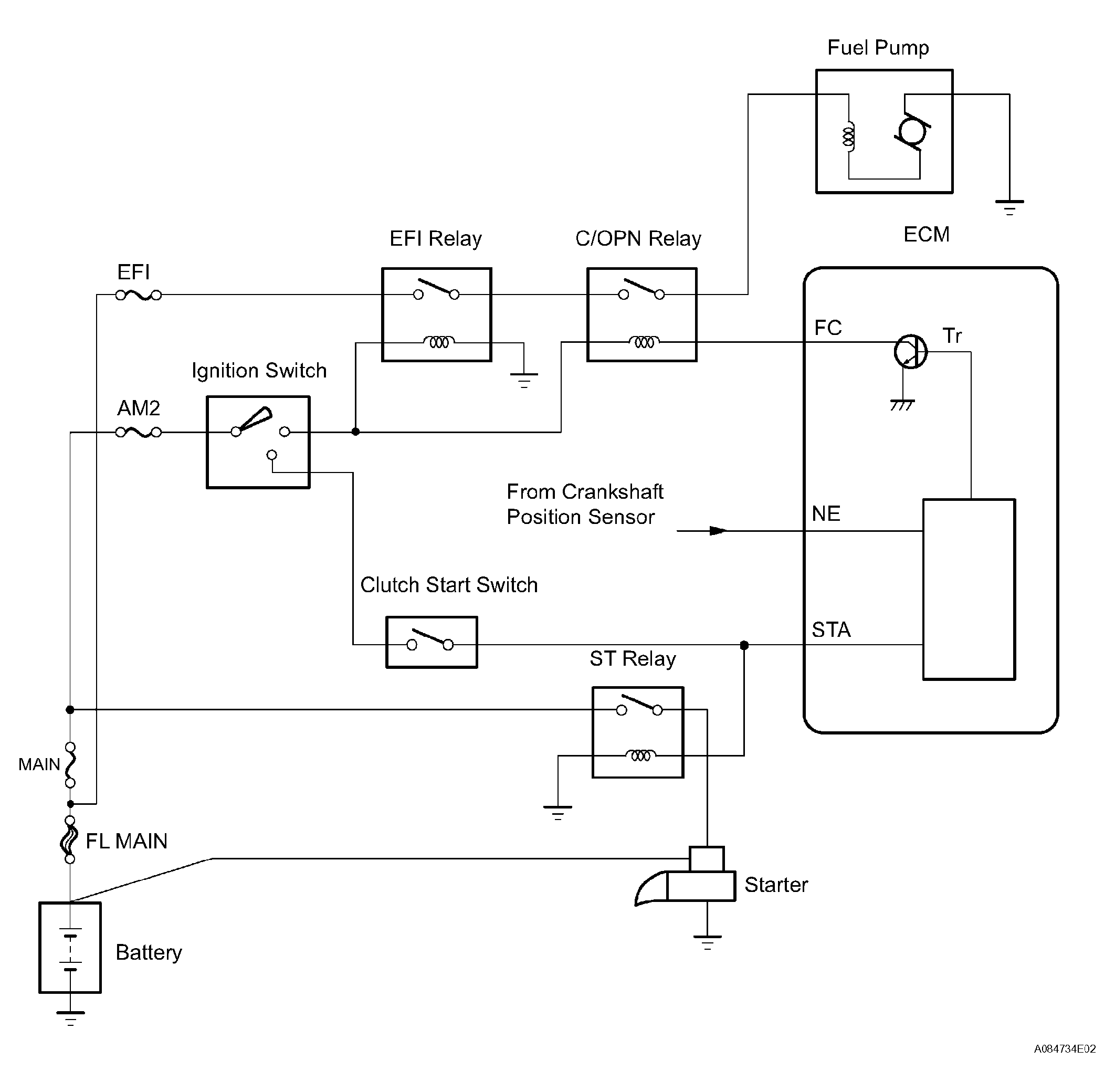 Fuel Pump

EFI Relay

C/OPN Relay

ECM

EFI

FC

Tr

Ignition Switch

AM2

From Crankshaft Position Sensor

NE

Clutch Start Switch

STA

ST Relay

MAIN

FL MAIN

Starter

Battery

A084734E02