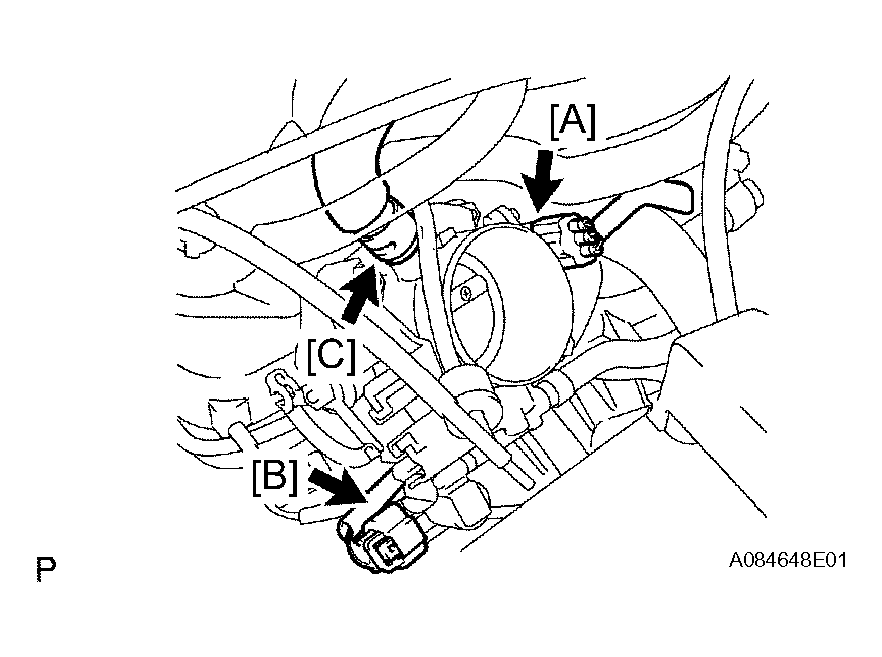 [A]

[C]

[B]

P

A084648E01