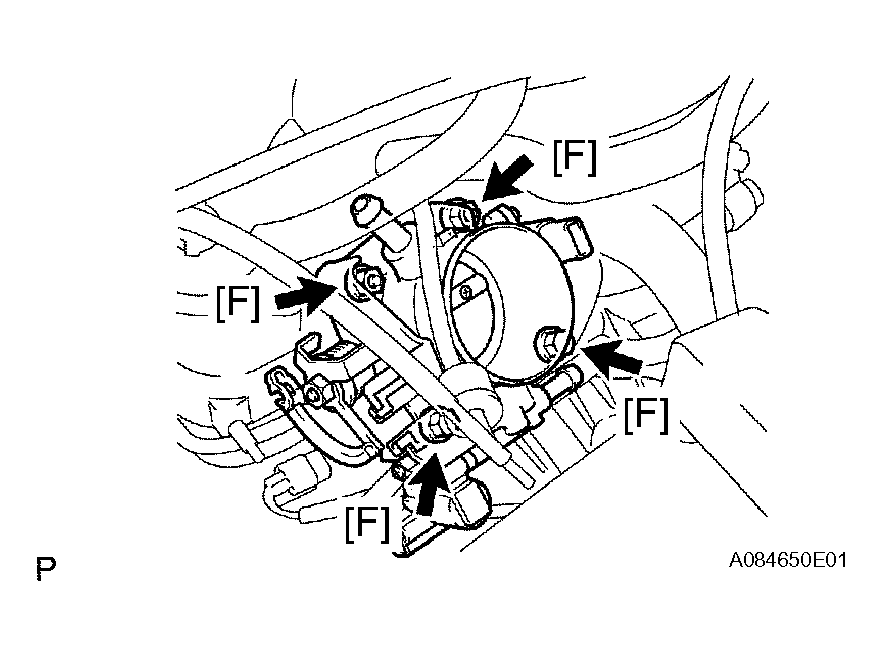 [F]
[F]
[F]
[F]
P
A084650E01