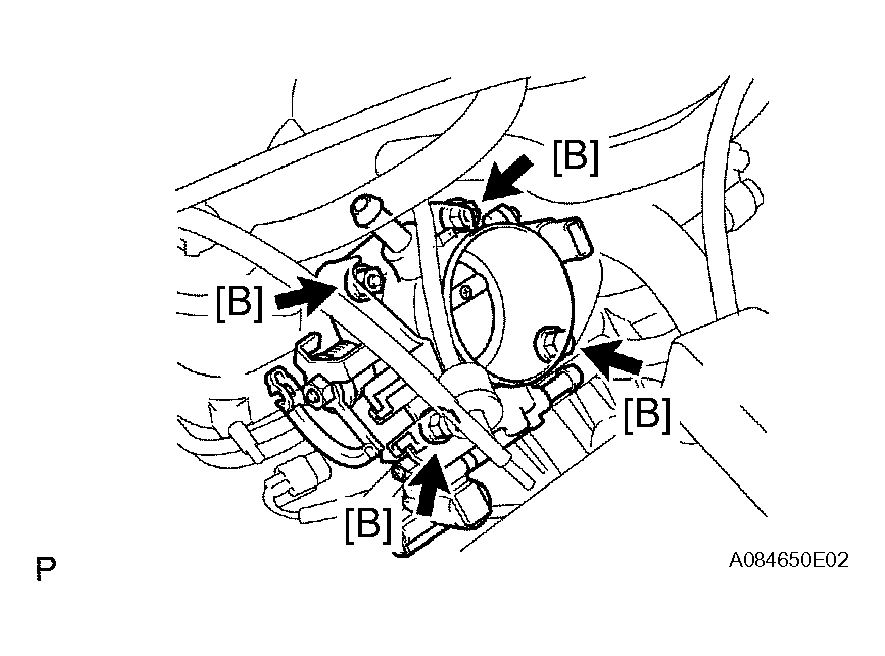 [B]
[B]
[B]
[B]
P
A084650E02