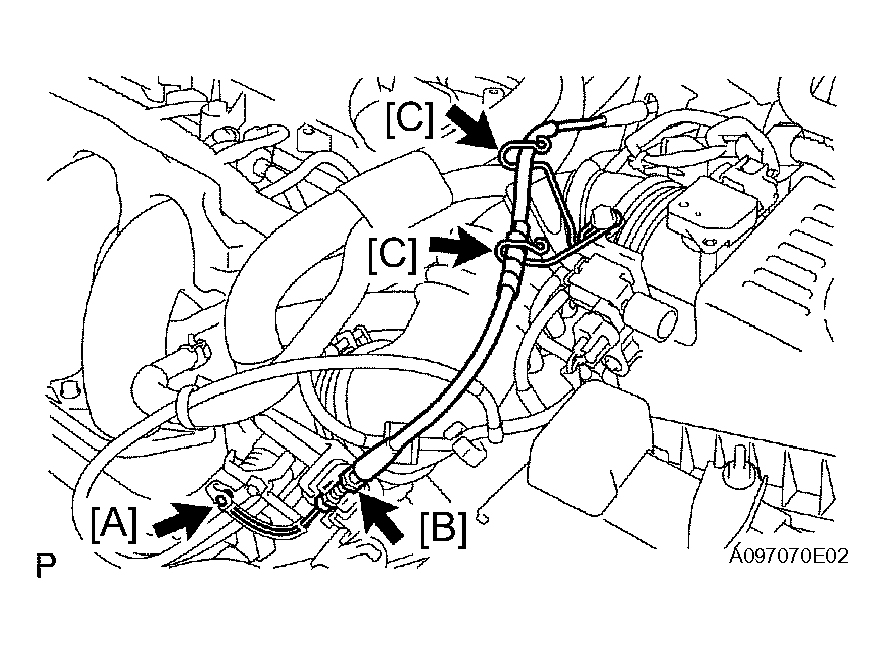 [C]

[C]

[A]

[B]

P

A097070E02