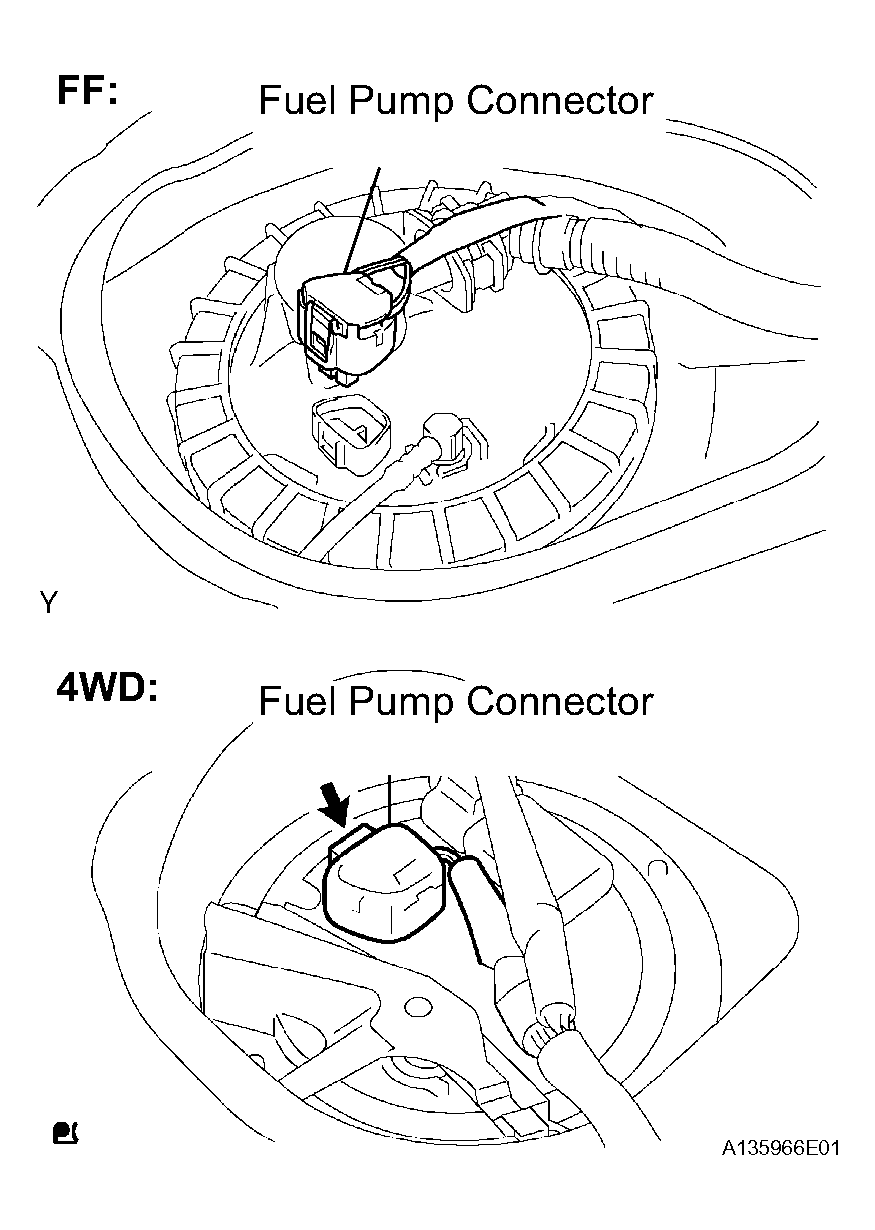 FF:
Fuel Pump Connector

Y

4WD:
Fuel Pump Connector

A135966E01