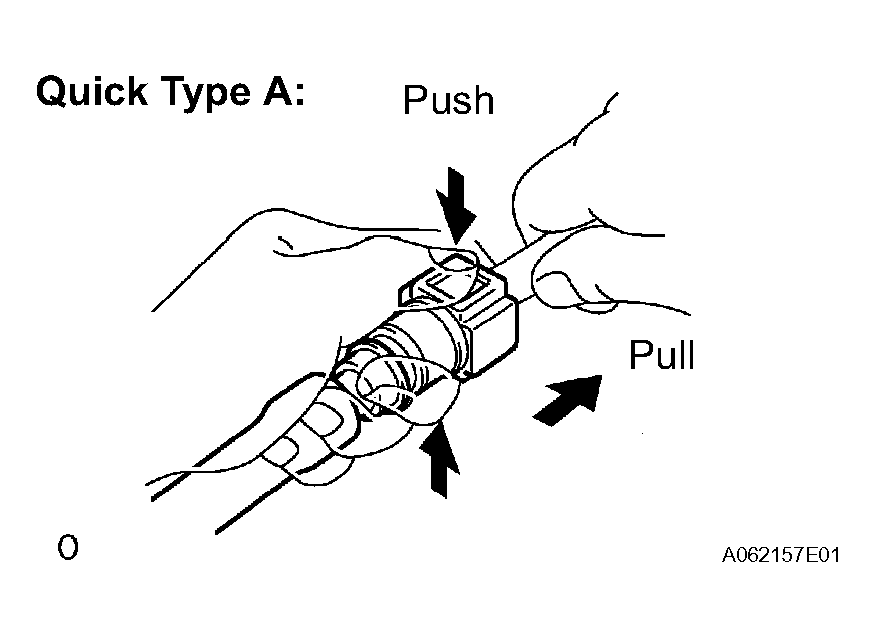 Quick Type A:

Push

Pull

O

A062157E01