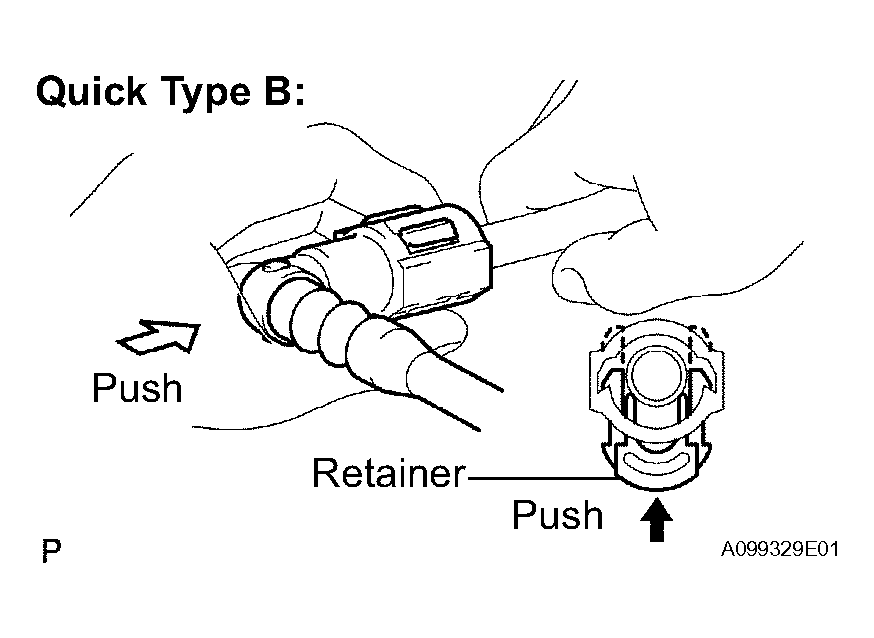 Quick Type B:

Push

Retainer

Push

P

A099329E01