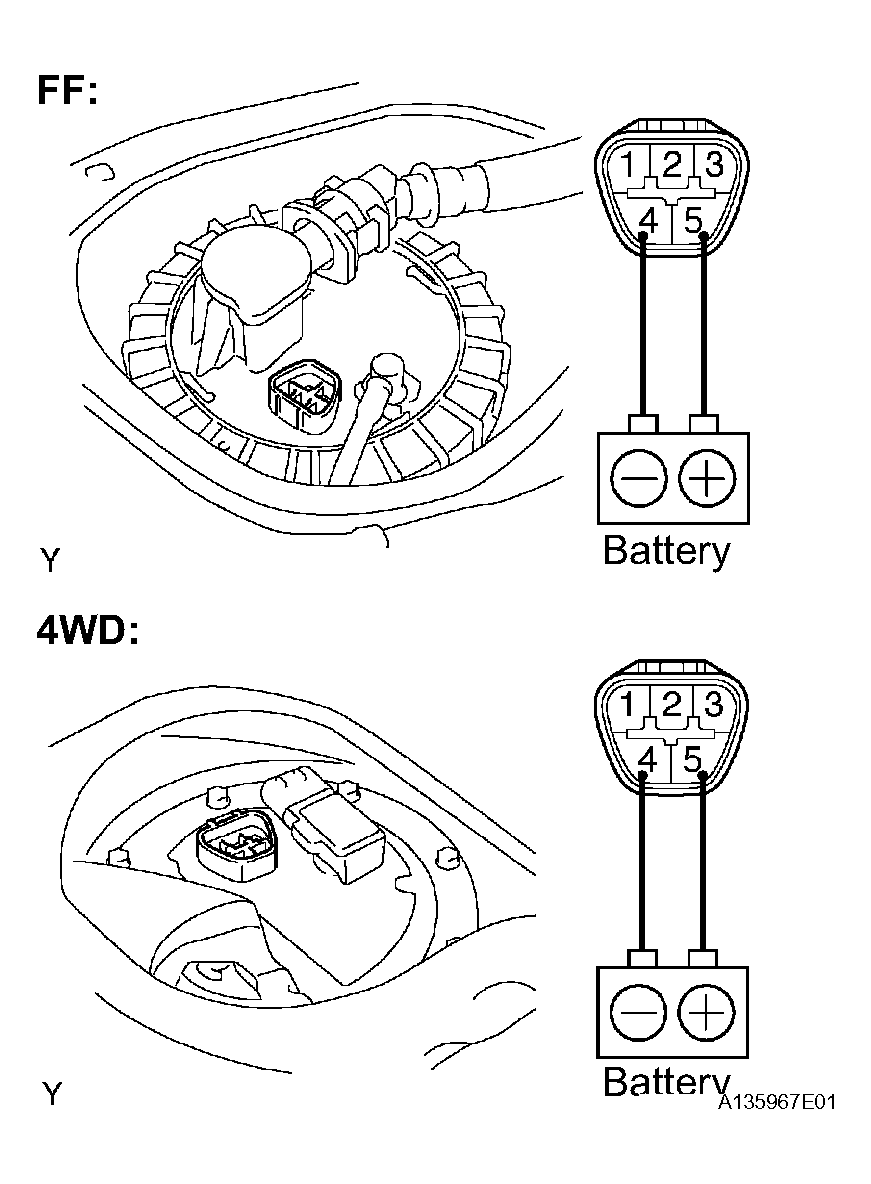 FF:

1 2 3
4 5

Battery

Y

4WD:

1 2 3
4 5

Battery

Y

A135967E01