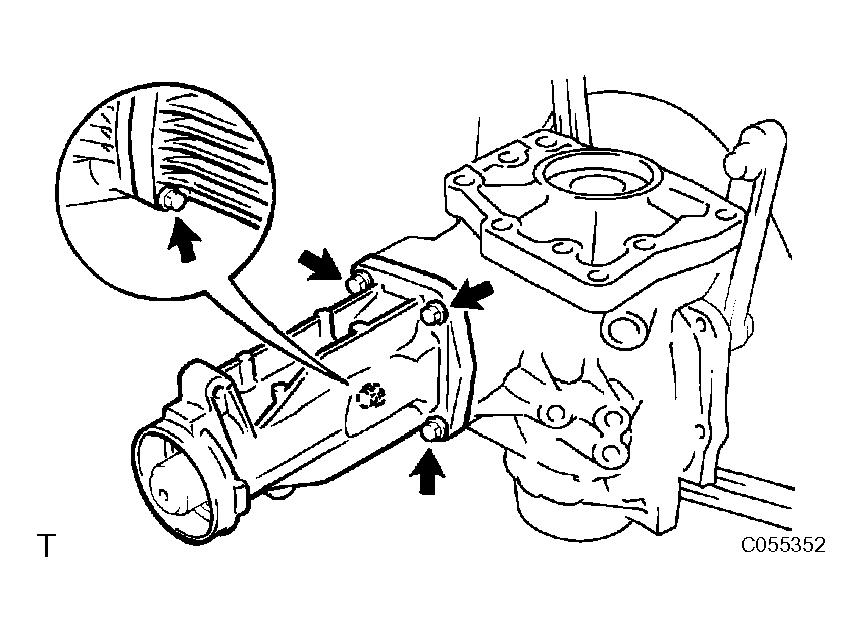 T

C055352