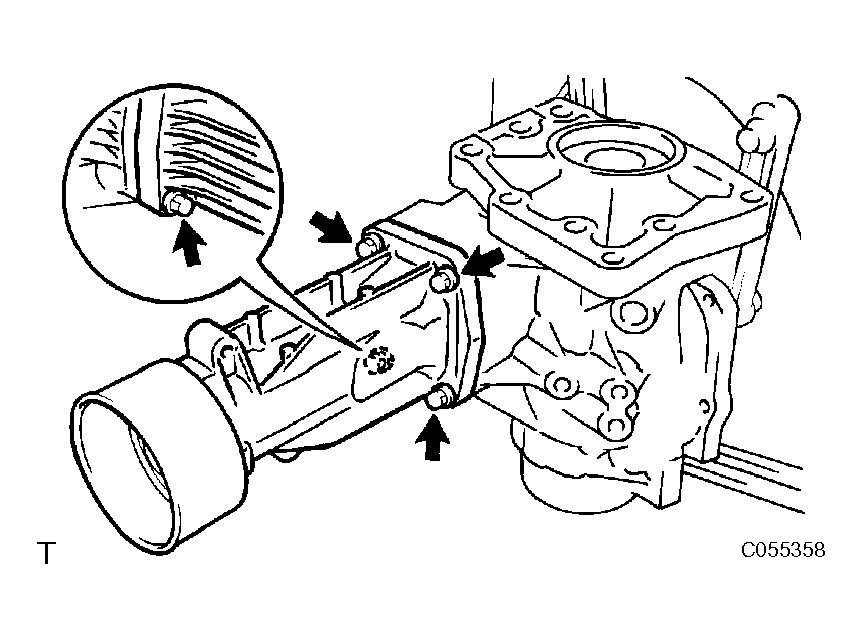 T

C055358