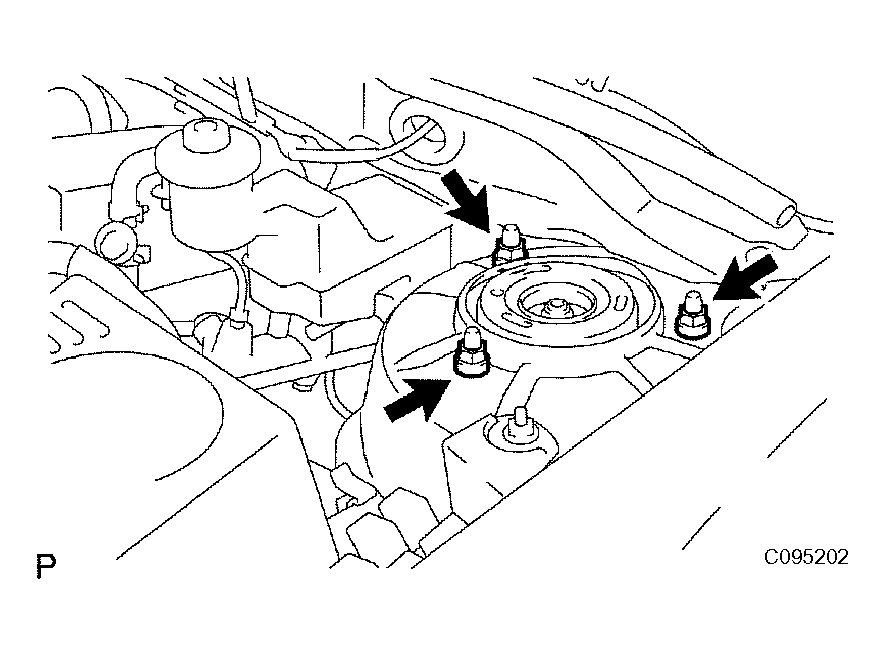 P

C095202