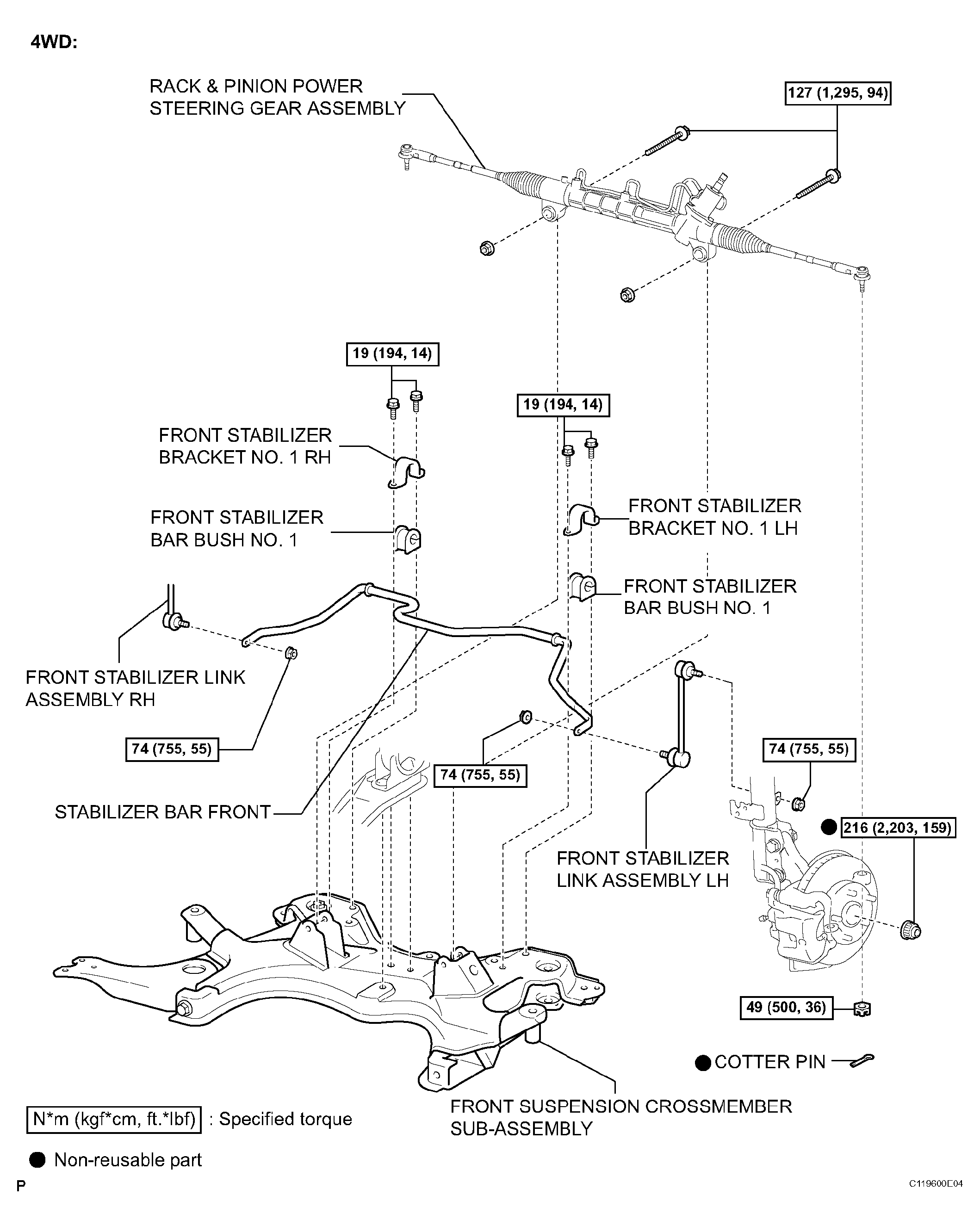 4WD:

RACK & PINION POWER STEERING GEAR ASSEMBLY

127 (1,295, 94)

19 (194, 14)

19 (194, 14)

FRONT STABILIZER BRACKET NO. 1 RH

FRONT STABILIZER BAR BUSH NO. 1

FRONT STABILIZER BRACKET NO. 1 LH

FRONT STABILIZER BAR BUSH NO. 1

FRONT STABILIZER LINK ASSEMBLY RH

74 (755, 55)

74 (755, 55)

74 (755, 55)

STABILIZER BAR FRONT

216 (2,203, 159)

FRONT STABILIZER LINK ASSEMBLY LH

49 (500, 36)

COTTER PIN

FRONT SUSPENSION CROSSMEMBER SUB-ASSEMBLY

N*m (kgf*cm, ft.*lbf) : Specified torque

Non-reusable part

P

C119600E04