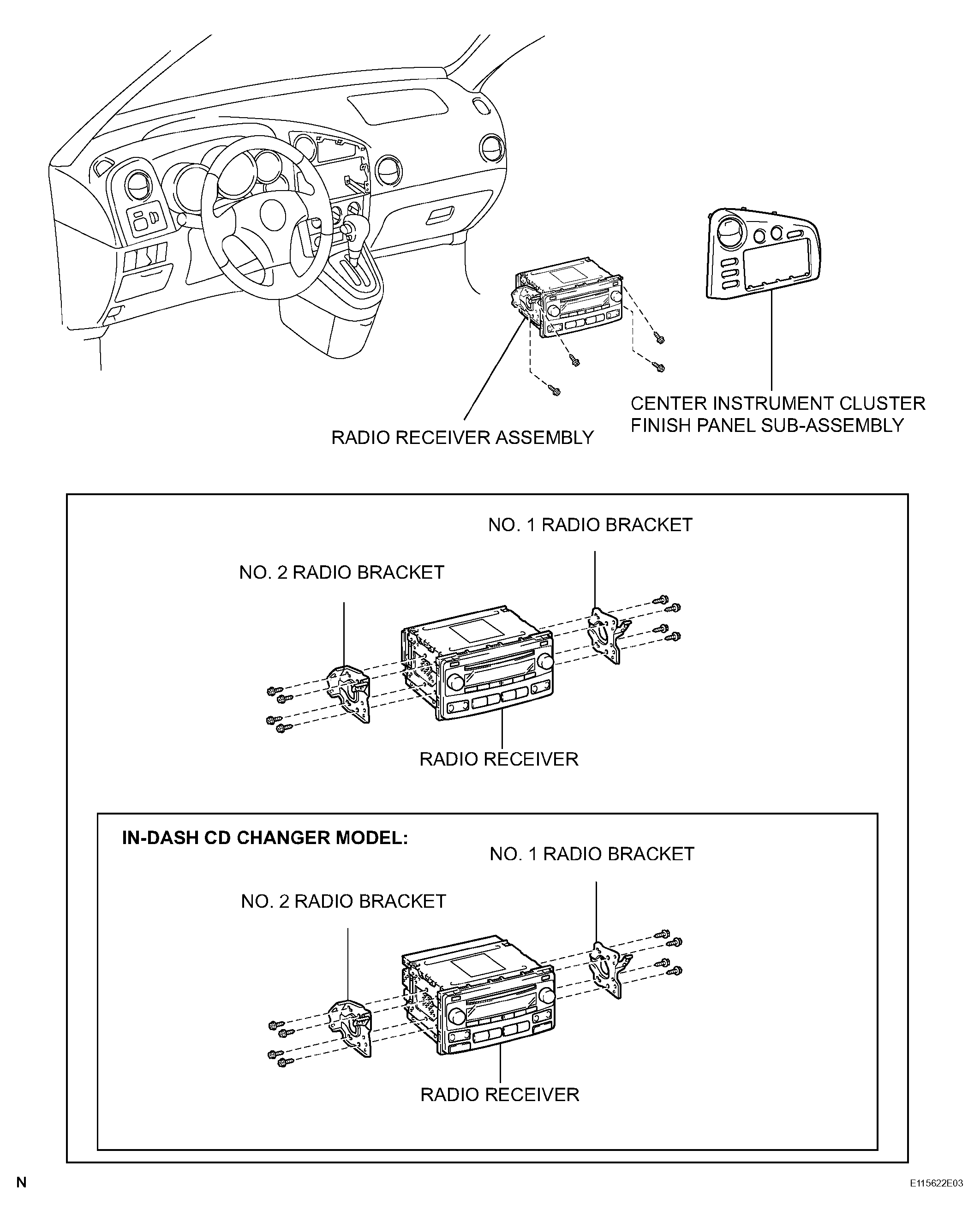 CENTER INSTRUMENT CLUSTER FINISH PANEL SUB-ASSEMBLY

RADIO RECEIVER ASSEMBLY

NO. 1 RADIO BRACKET

NO. 2 RADIO BRACKET

RADIO RECEIVER

IN-DASH CD CHANGER MODEL:

NO. 1 RADIO BRACKET

NO. 2 RADIO BRACKET

RADIO RECEIVER

N

E115622E03