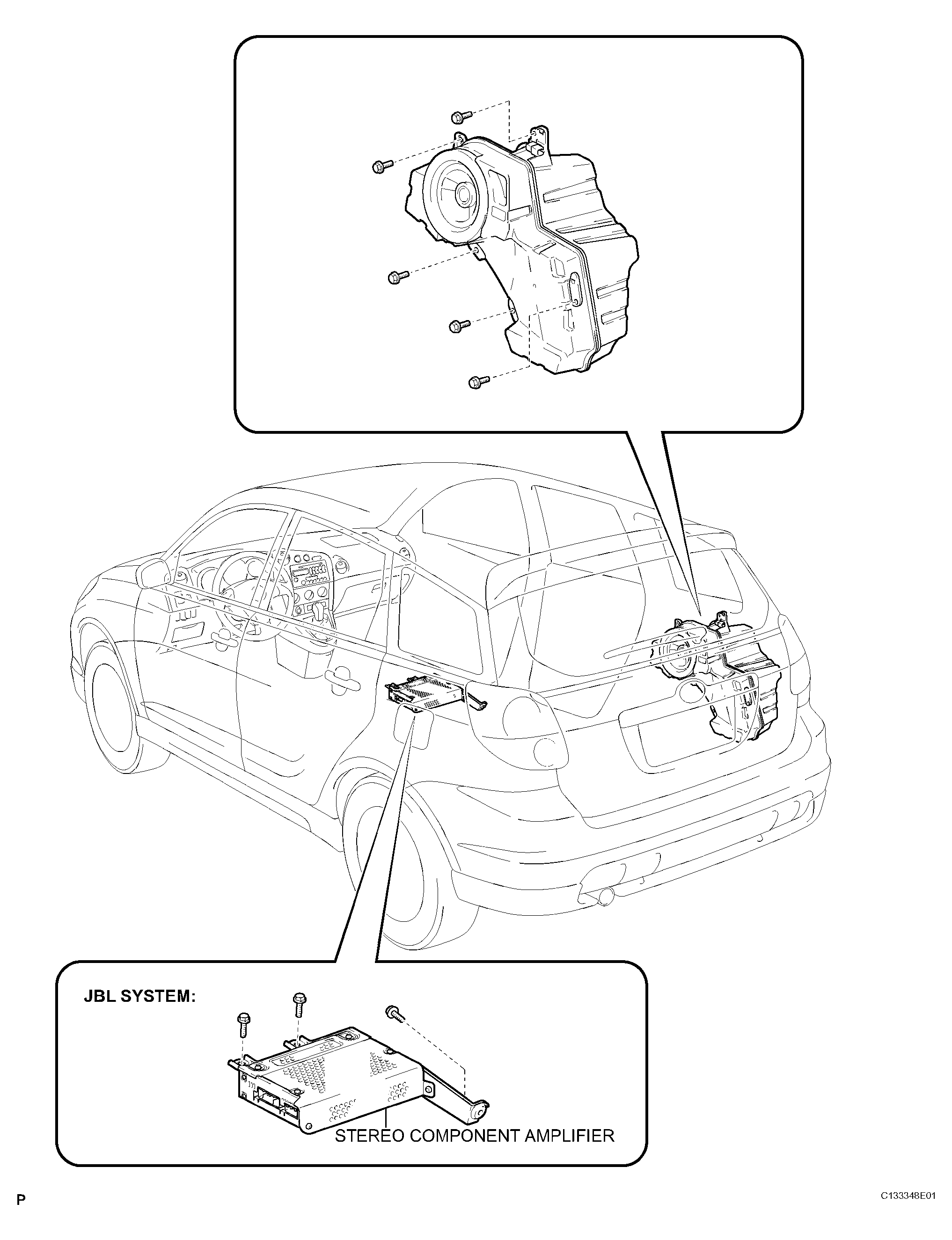 JBL SYSTEM:

STEREO COMPONENT AMPLIFIER

P

C133348E01