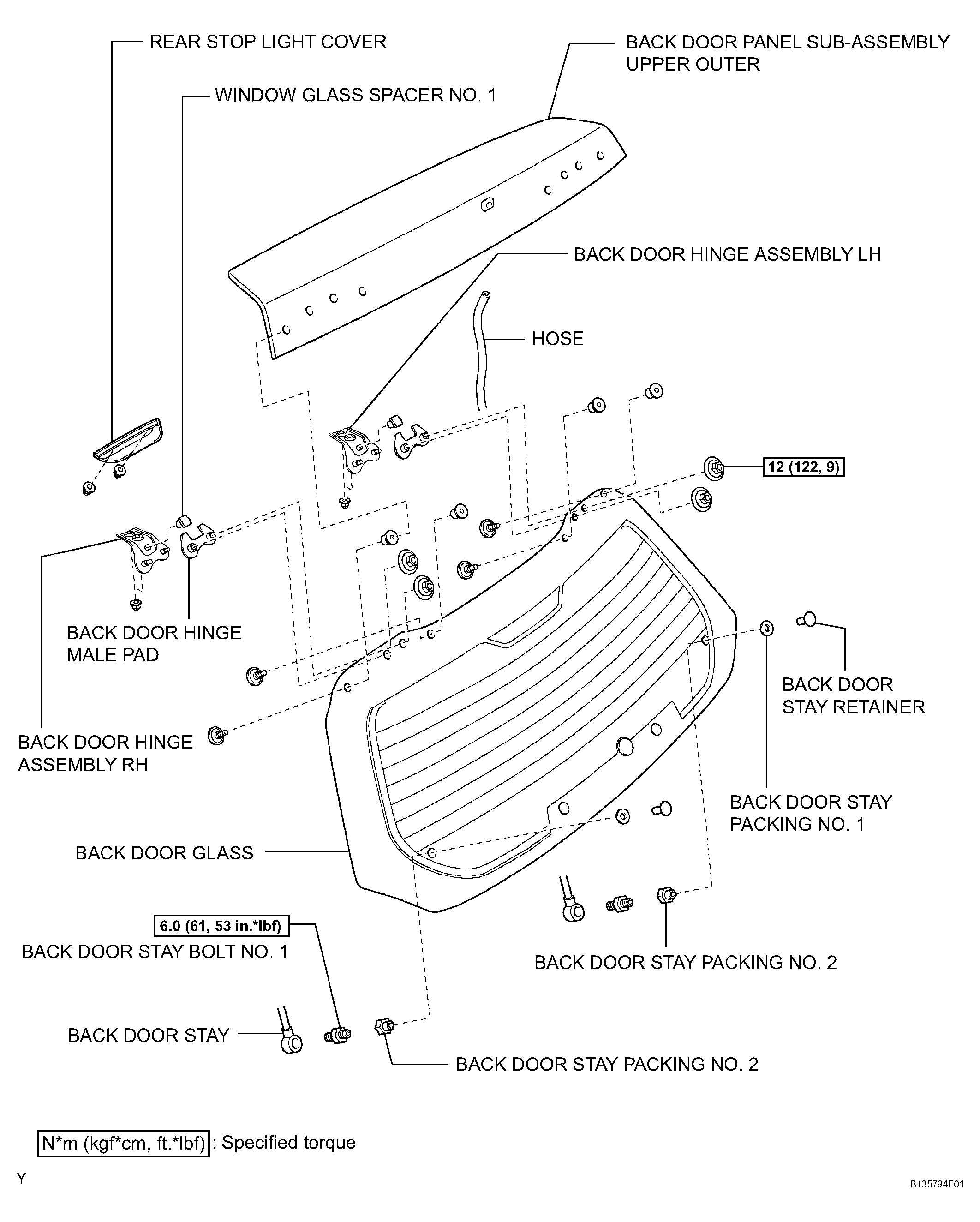 REAR STOP LIGHT COVER

BACK DOOR PANEL SUB-ASSEMBLY UPPER OUTER

WINDOW GLASS SPACER NO. 1

BACK DOOR HINGE ASSEMBLY LH

HOSE

12 (122, 9)

BACK DOOR HINGE MALE PAD

BACK DOOR STAY RETAINER

BACK DOOR HINGE ASSEMBLY RH

BACK DOOR STAY PACKING NO. 1

BACK DOOR GLASS

6.0 (61, 53 in.*lbf)

BACK DOOR STAY BOLT NO. 1

BACK DOOR STAY PACKING NO. 2

BACK DOOR STAY

BACK DOOR STAY PACKING NO. 2

N*m (kgf*cm, ft.*lbf) : Specified torque

Y

B135794E01