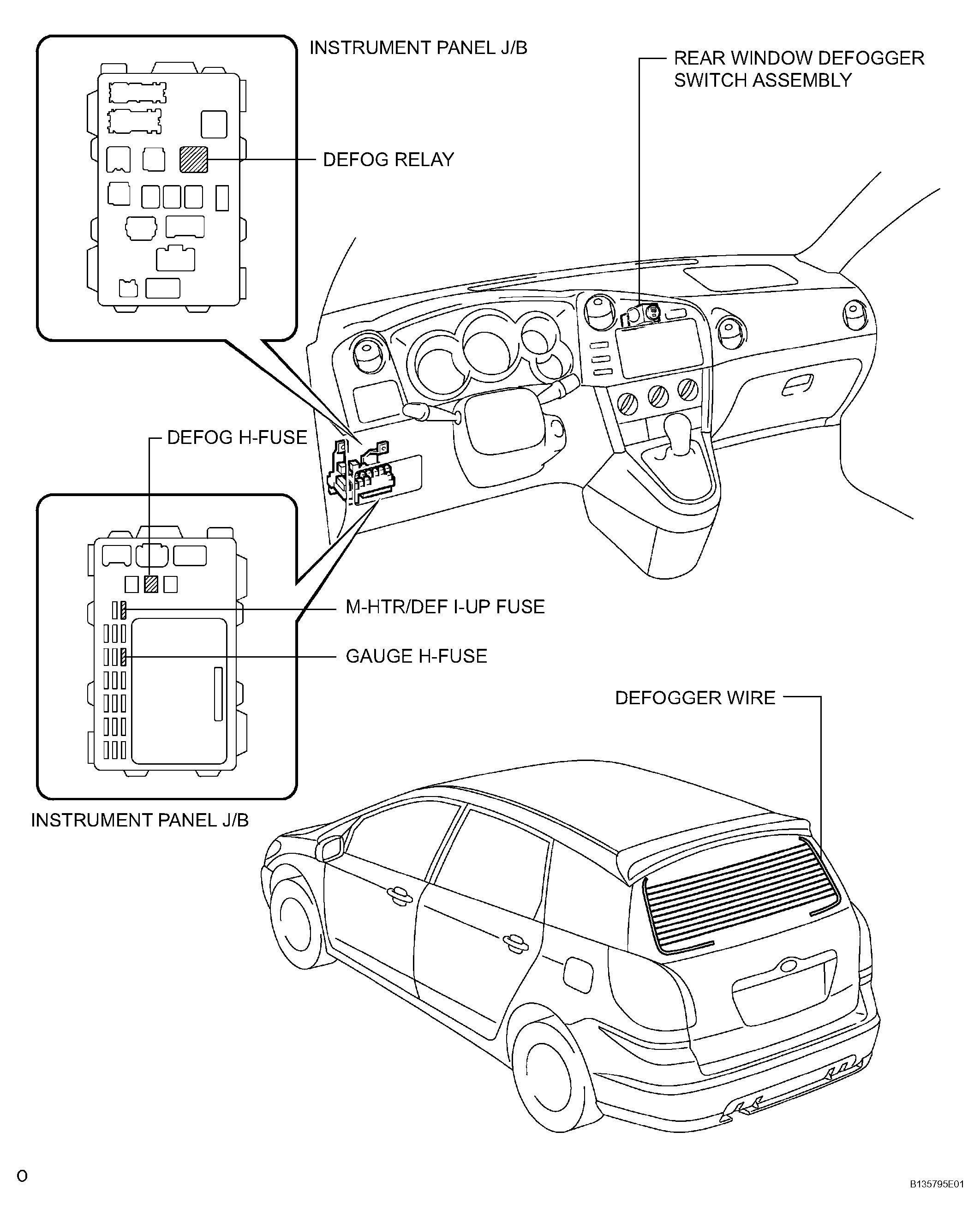 INSTRUMENT PANEL J/B

REAR WINDOW DEFOGGER SWITCH ASSEMBLY

DEFOG RELAY

DEFOG H-FUSE

M-HTR/DEF I-UP FUSE

GAUGE H-FUSE

DEFOGGER WIRE

INSTRUMENT PANEL J/B

O

B135795E01